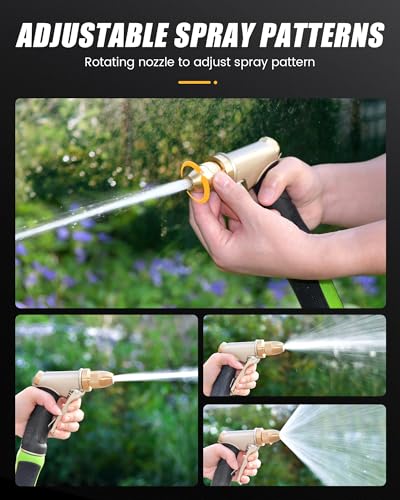 ADJUSTABLE SPRAY PATTERNS

Rotating nozzle to adjust spray pattern