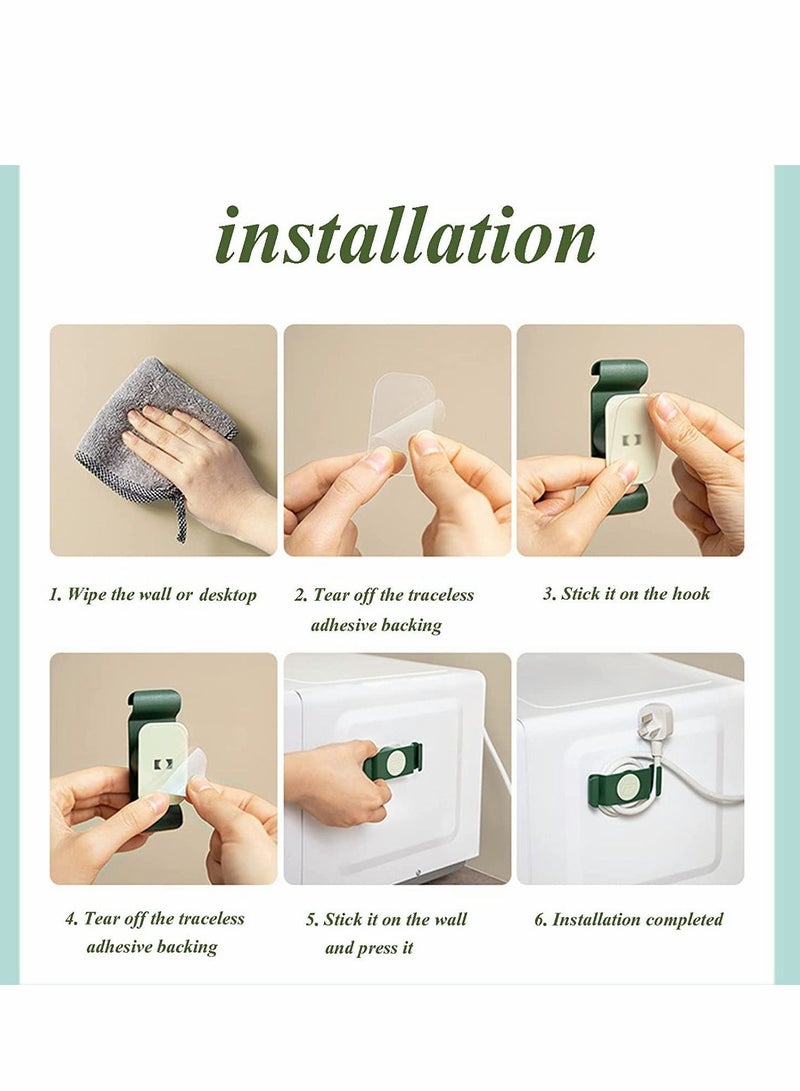 installation

1. Wipe the wall or desktop

2. Tear off the traceless adhesive backing

3. Stick it on the hook

4. Tear off the traceless adhesive backing

5. Stick it on the wall and press it

6. Installation completed