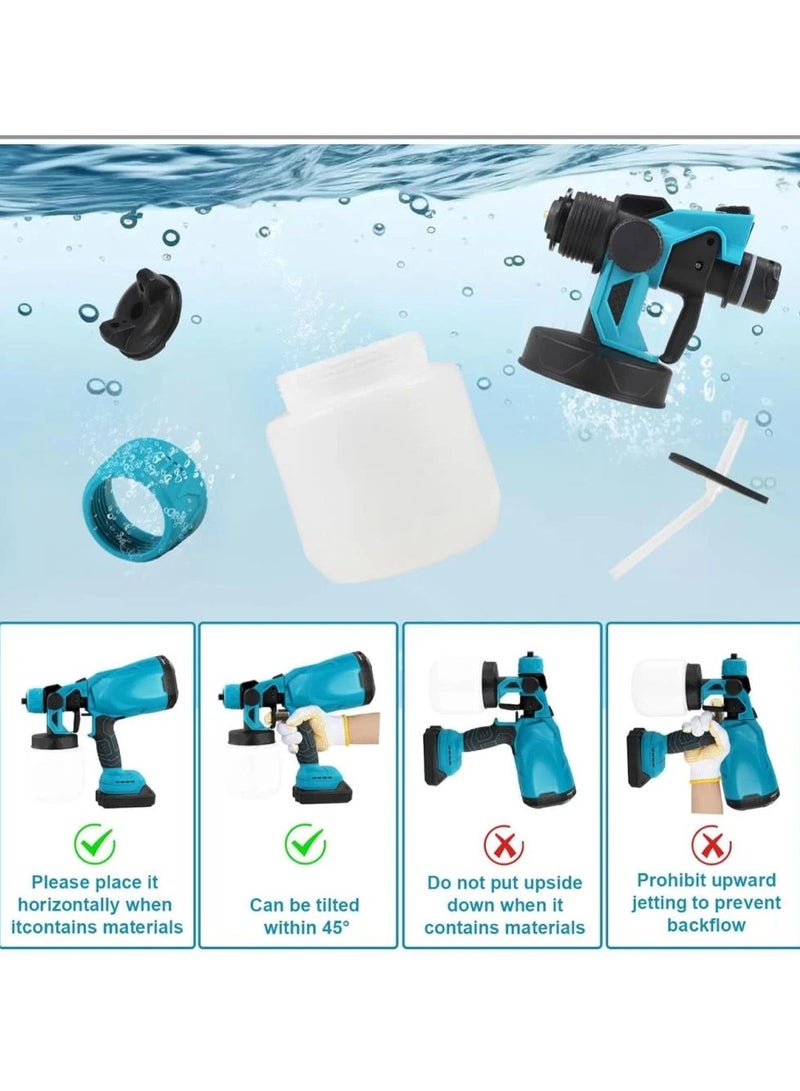 Please place it horizontally when itcontains materials

Can be tilted within 45°

Do not put upside down when it contains materials

Prohibit upward jetting to prevent backflow