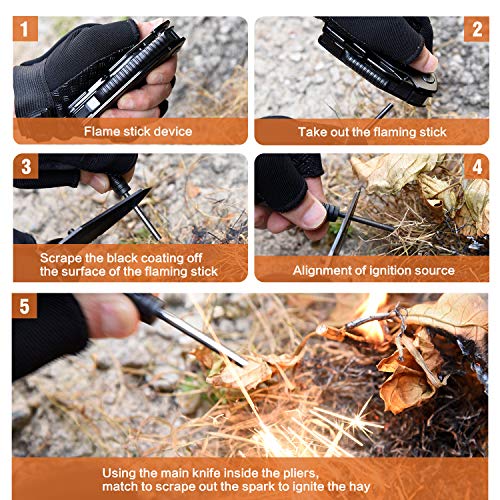 1
Flame stick device

2
Take out the flaming stick

3
Scrape the black coating off the surface of the flaming stick

4
Alignment of ignition source

5
Using the main knife inside the pliers, match to scrape out the spark to ignite the hay