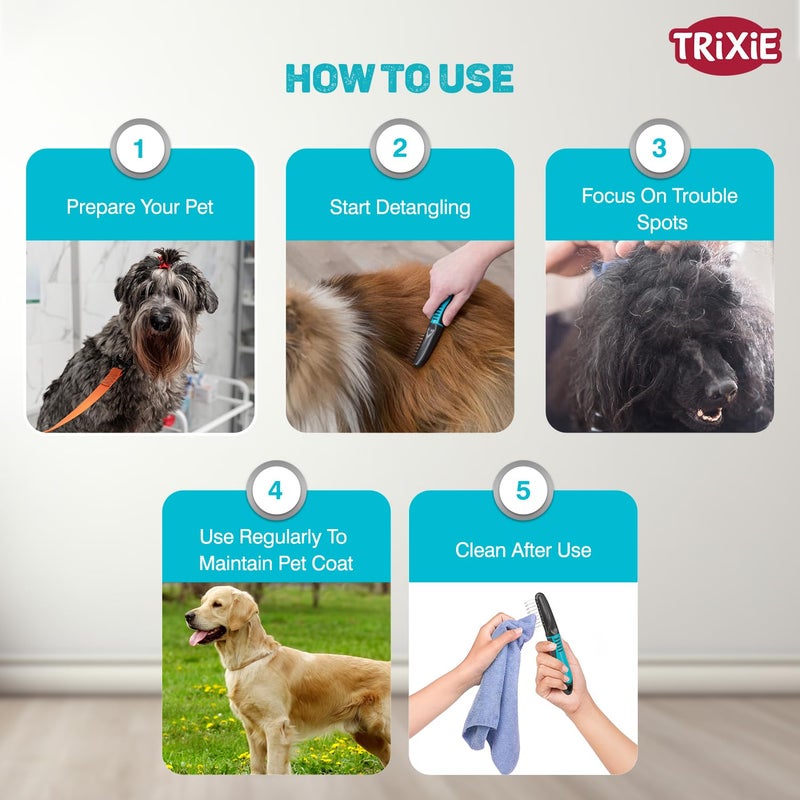 TRIXIE

HOW TO USE

1
Prepare Your Pet

2
Start Detangling

3
Focus On Trouble Spots

4
Use Regularly To Maintain Pet Coat

5
Clean After Use