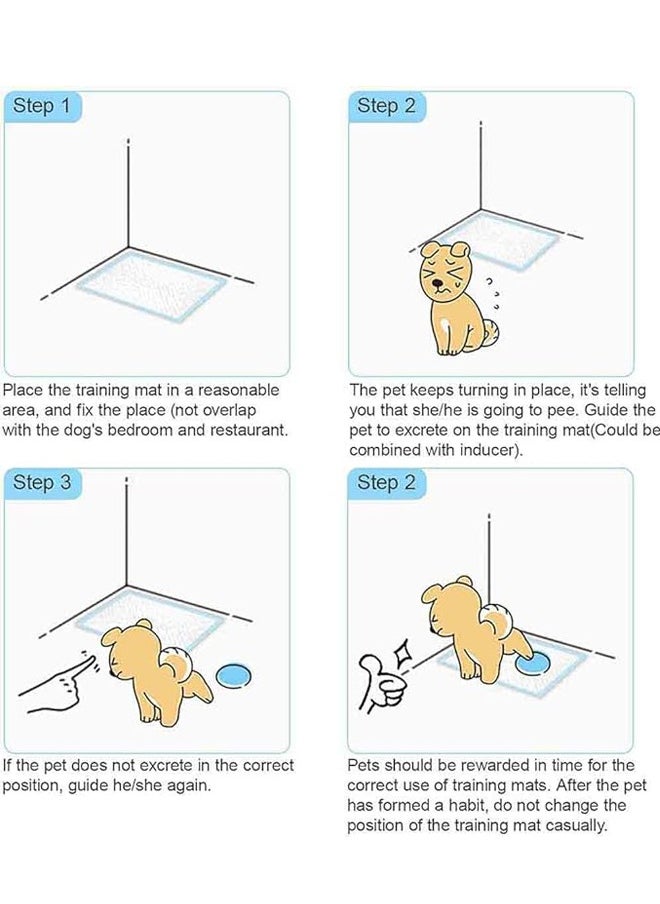 Step 1

Place the training mat in a reasonable area, and fix the place (not overlap with the dog's bedroom and restaurant.

Step 2

The pet keeps turning in place, it's telling you that she/he is going to pee. Guide the pet to excrete on the training mat(Could be combined with inducer).

Step 3

If the pet does not excrete in the correct position, guide he/she again.

Step 2

Pets should be rewarded in time for the correct use of training mats. After the pet has formed a habit, do not change the position of the training mat casually.