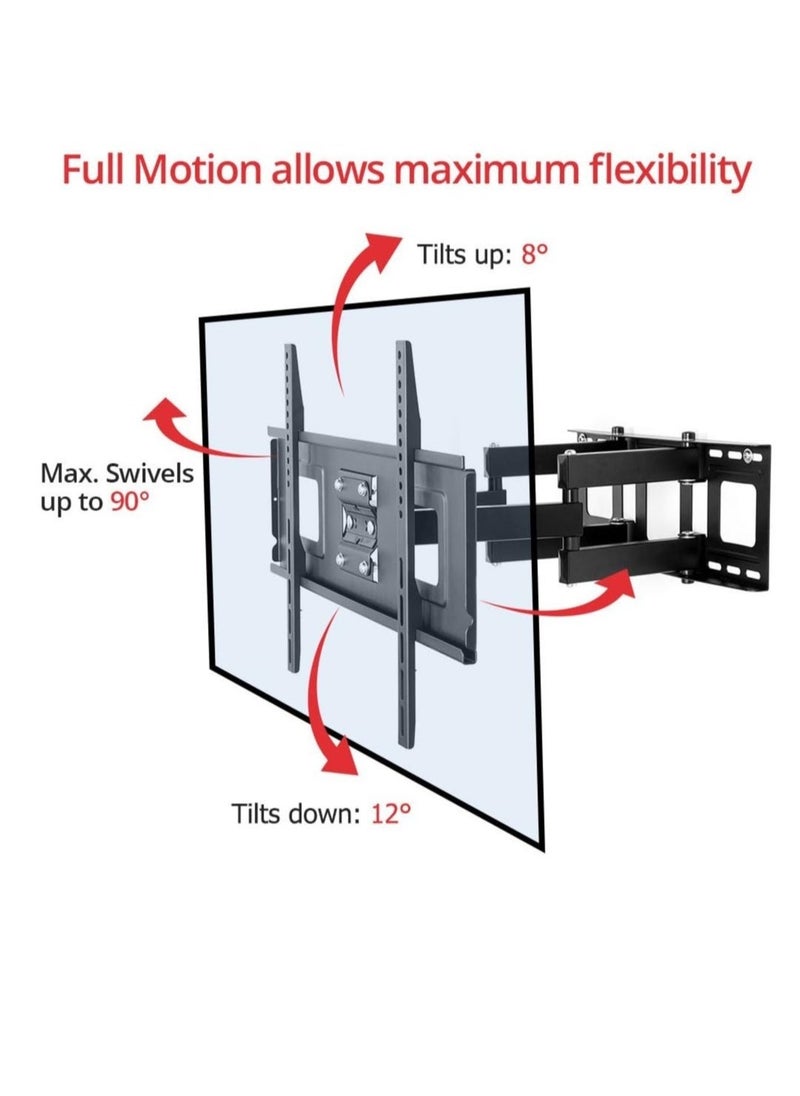 Full Motion allows maximum flexibility

Tilts up: 8°

Max. Swivels up to 90°

Tilts down: 12°