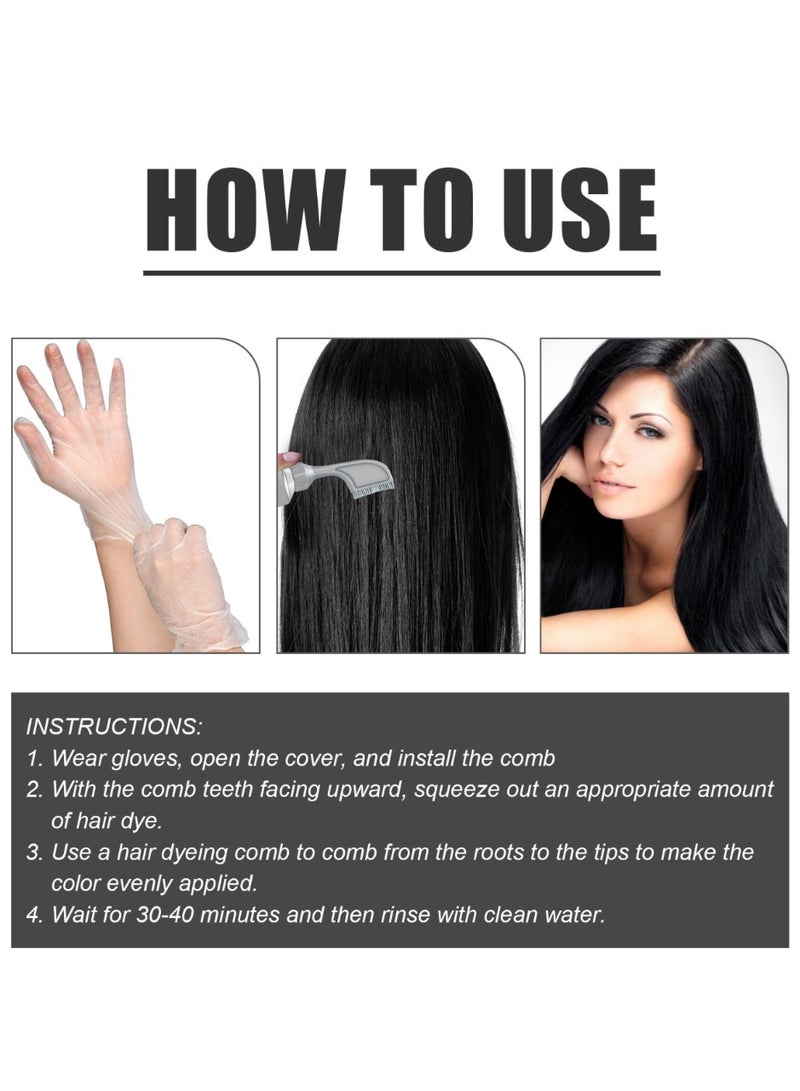 HOW TO USE

INSTRUCTIONS:
1. Wear gloves, open the cover, and install the comb
2. With the comb teeth facing upward, squeeze out an appropriate amount of hair dye.
3. Use a hair dyeing comb to comb from the roots to the tips to make the color evenly applied.
4. Wait for 30-40 minutes and then rinse with clean water.