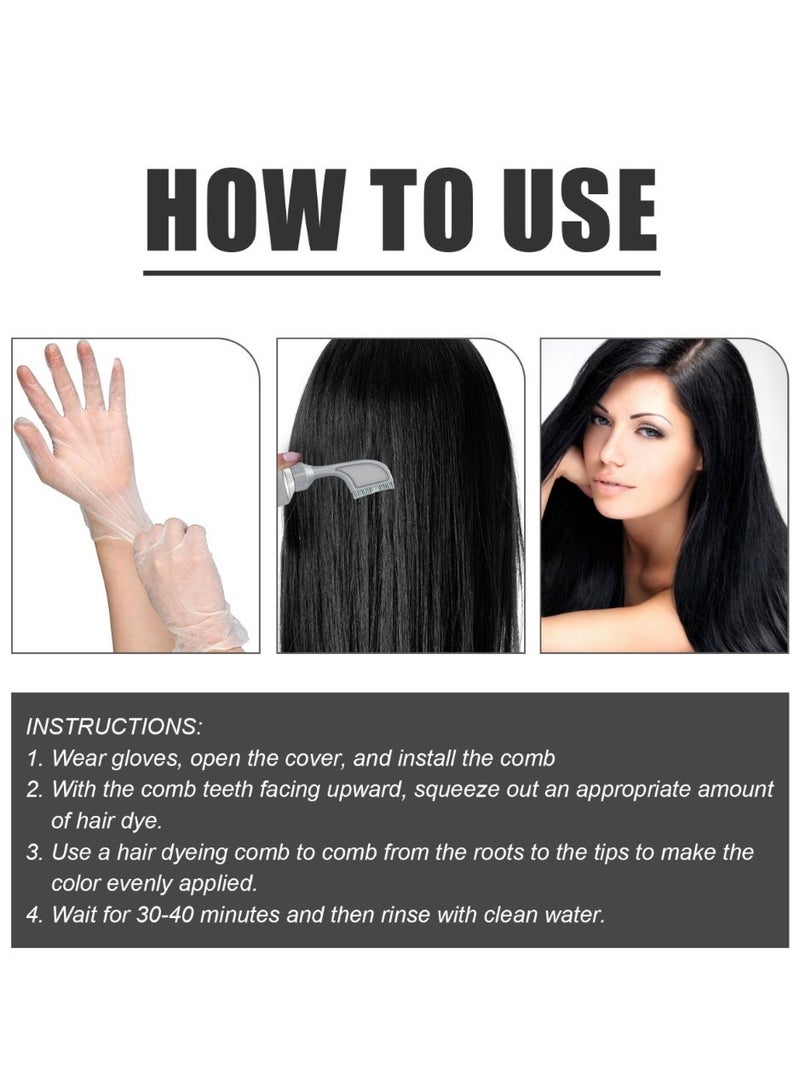 HOW TO USE

INSTRUCTIONS:
1. Wear gloves, open the cover, and install the comb
2. With the comb teeth facing upward, squeeze out an appropriate amount of hair dye.
3. Use a hair dyeing comb to comb from the roots to the tips to make the color evenly applied.
4. Wait for 30-40 minutes and then rinse with clean water.