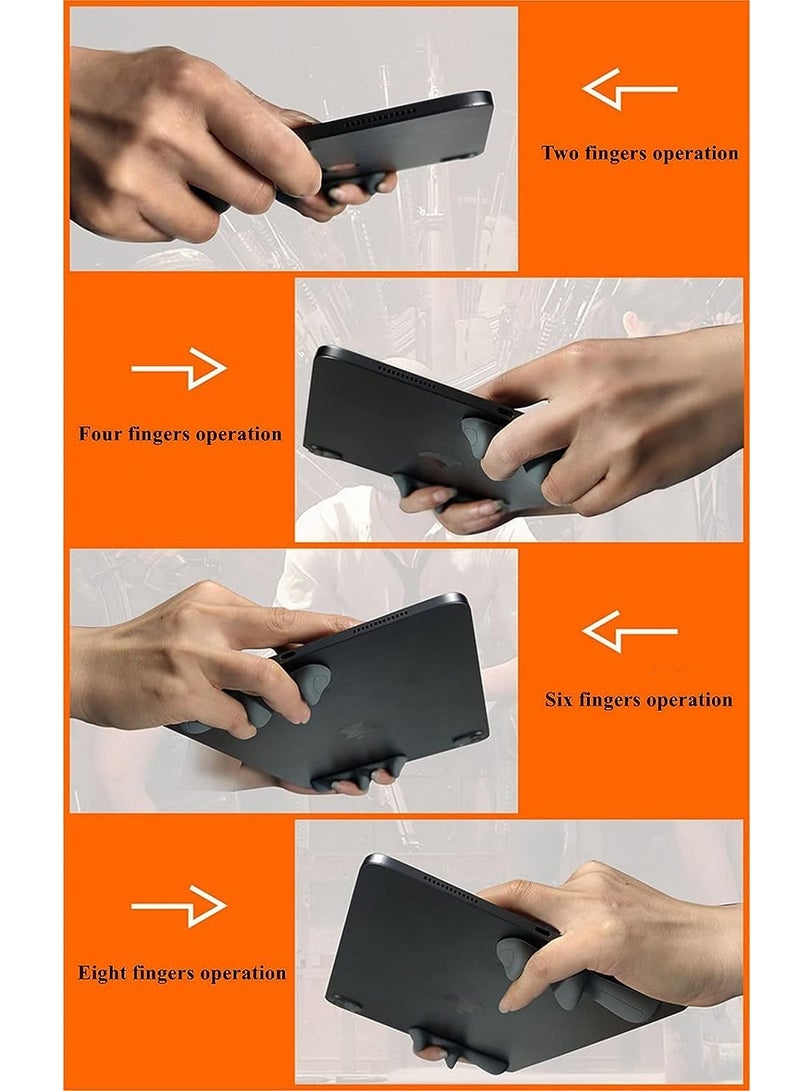 Two fingers operation

Four fingers operation

Six fingers operation

Eight fingers operation