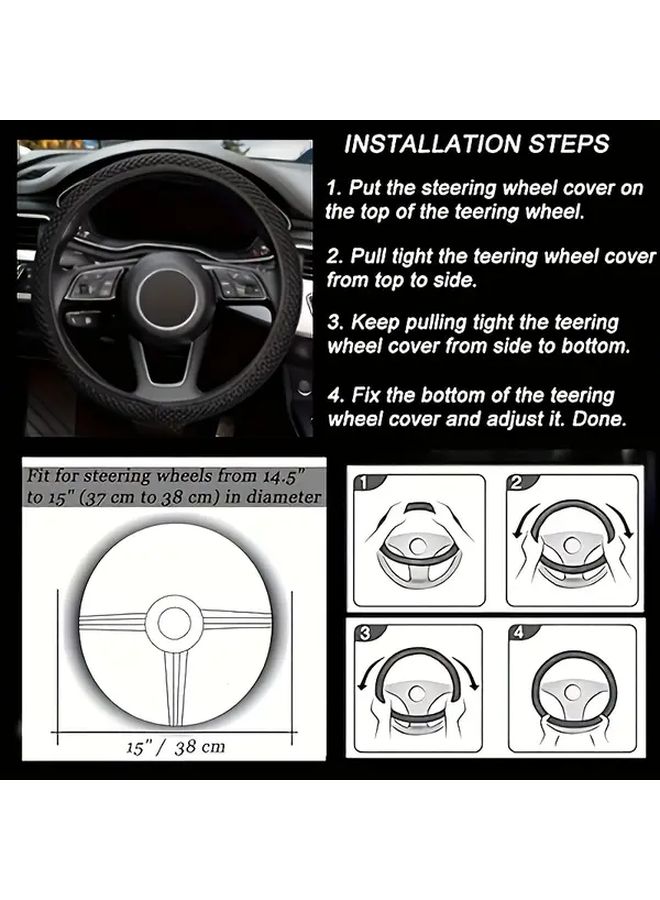 INSTALLATION STEPS

1. Put the steering wheel cover on the top of the teering wheel.

2. Pull tight the teering wheel cover from top to side.

3. Keep pulling tight the teering wheel cover from side to bottom.

4. Fix the bottom of the teering wheel cover and adjust it. Done.

Fit for steering wheels from 14.5" to 15" (37 cm to 38 cm) in diameter

15" / 38 cm

1

2

3

4