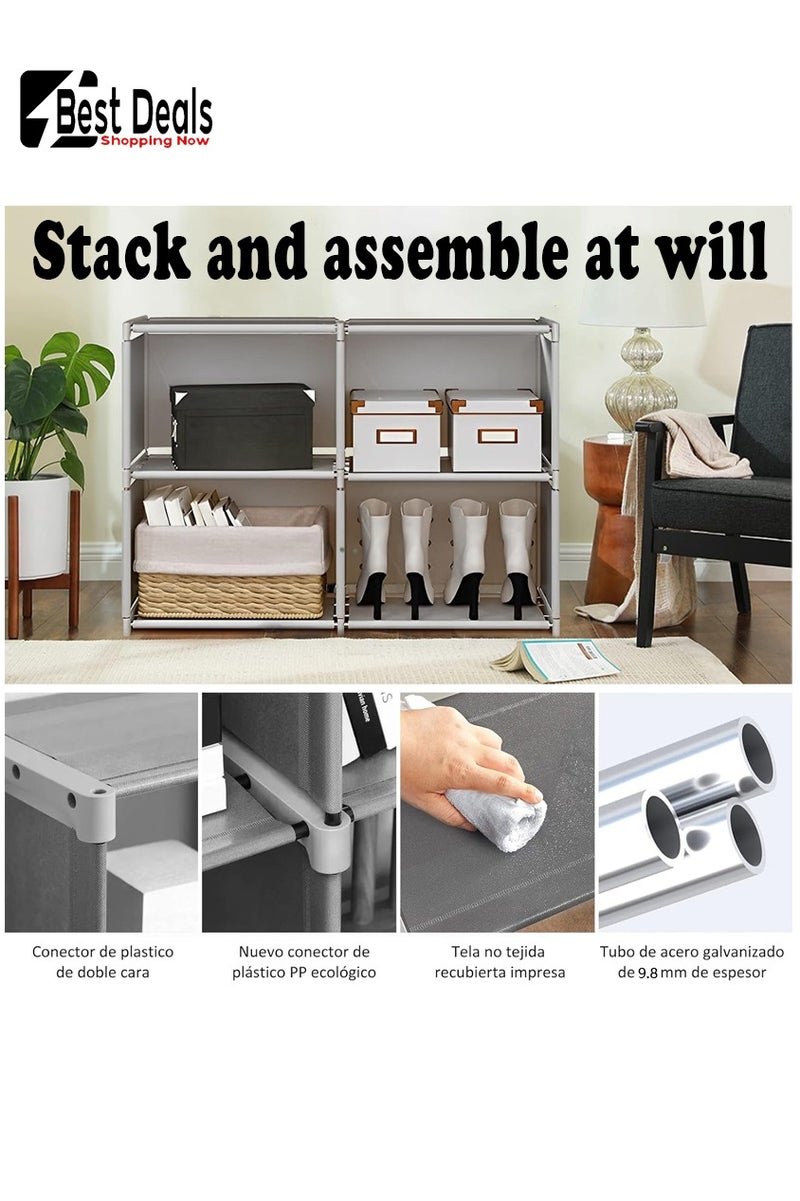 Best Deals
Shopping Now

Stack and assemble at will

Conector de plastico de doble cara

Nuevo conector de plástico PP ecológico

Tela no tejida recubierta impresa

Tubo de acero galvanizado de 9.8 mm de espesor