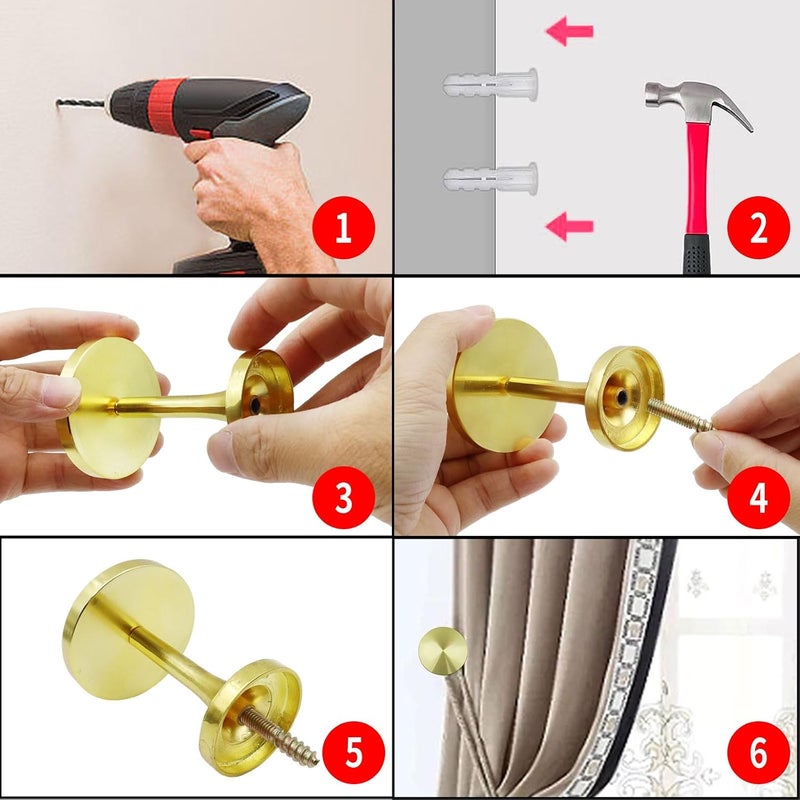 1

2

3

4

5

6