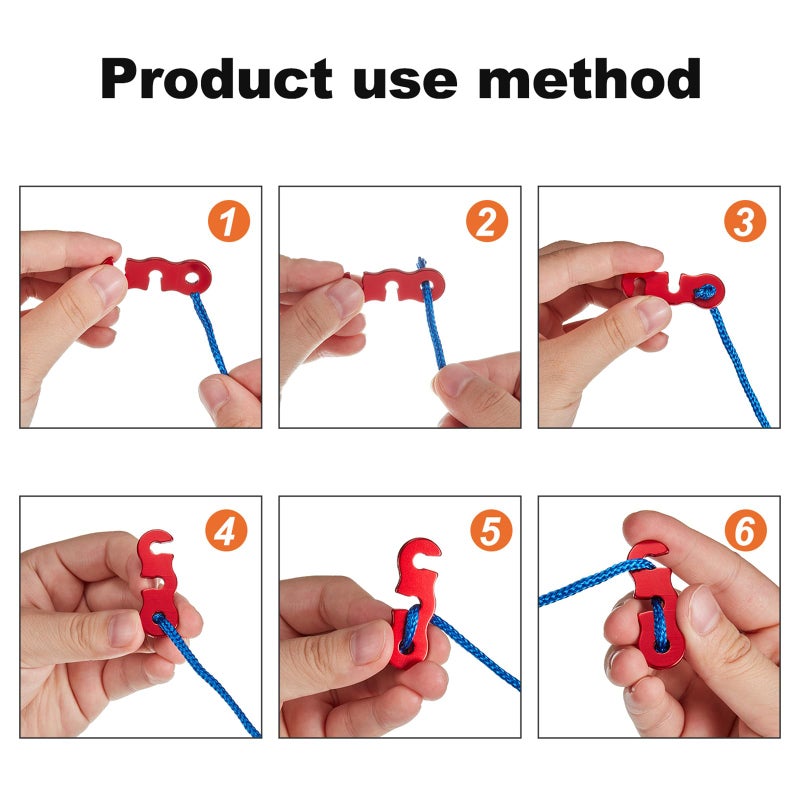 Product use method

1

2

3

4

5

6