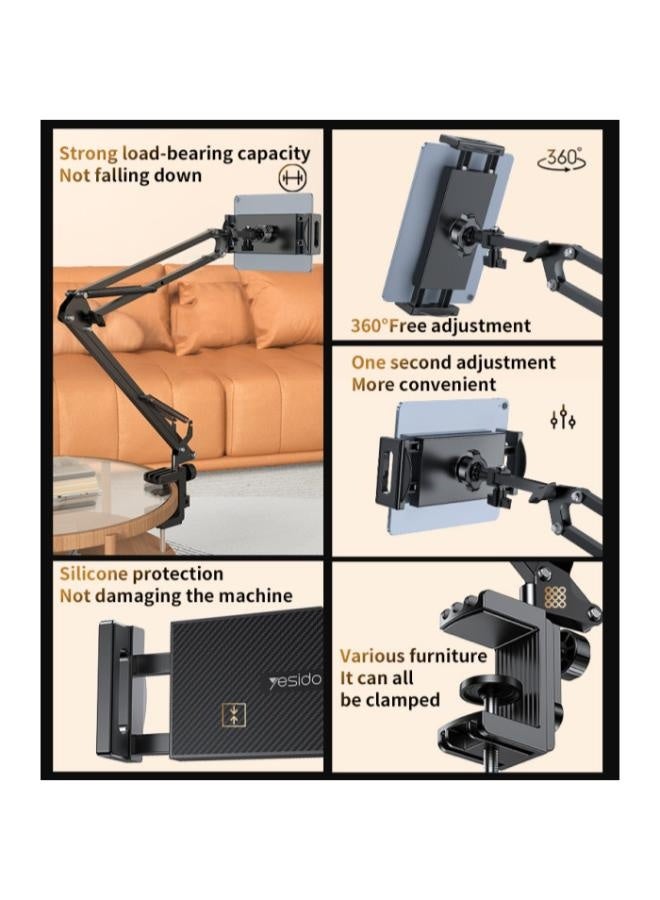 Strong load-bearing capacity
Not falling down

360°

360°Free adjustment

One second adjustment
More convenient

Silicone protection
Not damaging the machine

yesido

Various furniture
It can all
be clamped