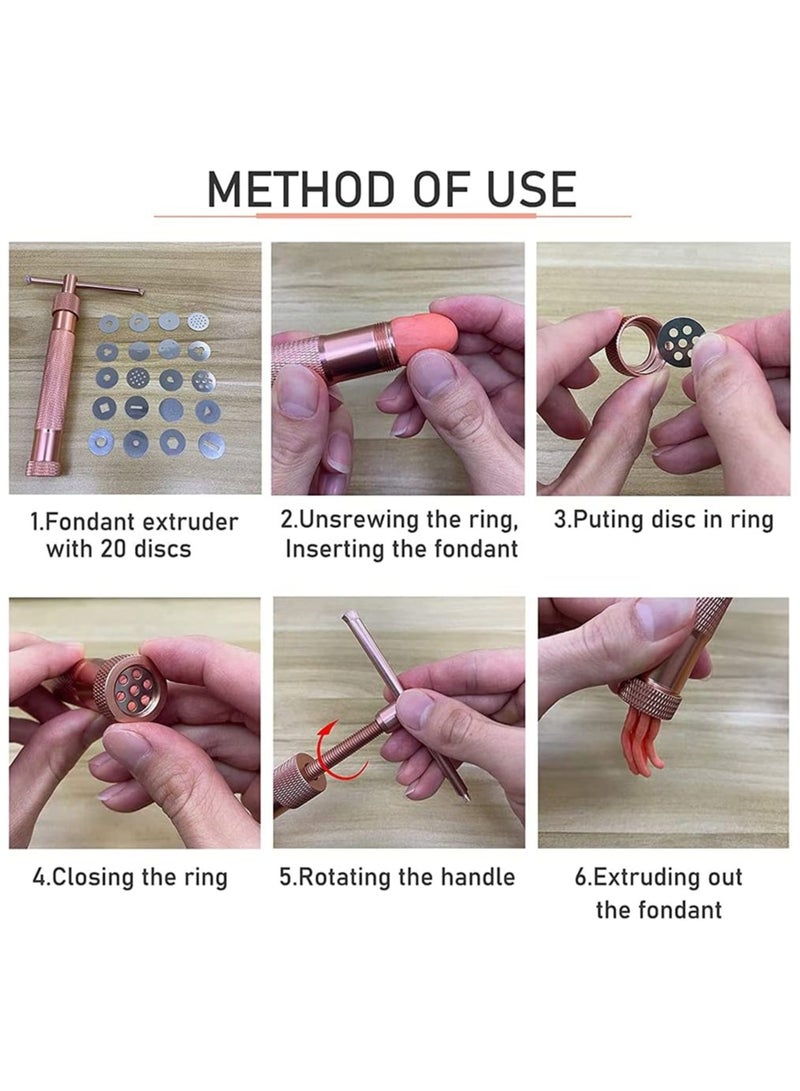 METHOD OF USE

1.Fondant extruder with 20 discs

2.Unsrewing the ring, Inserting the fondant

3.Puting disc in ring

4.Closing the ring

5.Rotating the handle

6.Extruding out the fondant