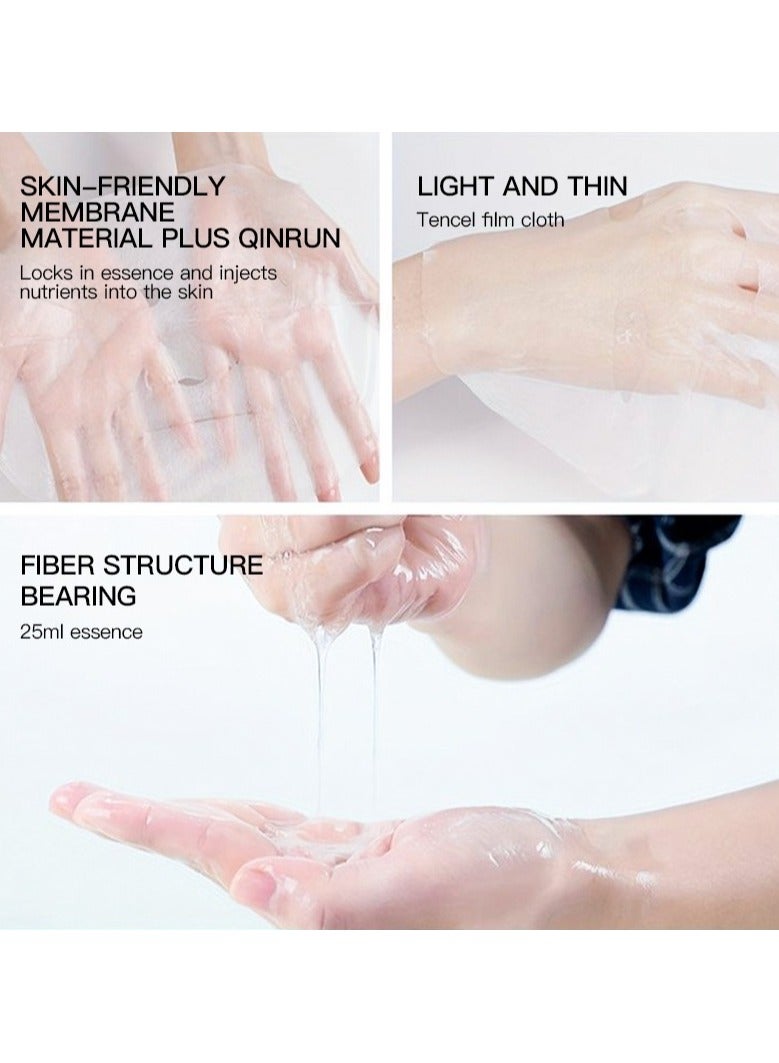 SKIN-FRIENDLY MEMBRANE MATERIAL PLUS QINRUN

Locks in essence and injects nutrients into the skin

LIGHT AND THIN

Tencel film cloth

FIBER STRUCTURE BEARING

25ml essence