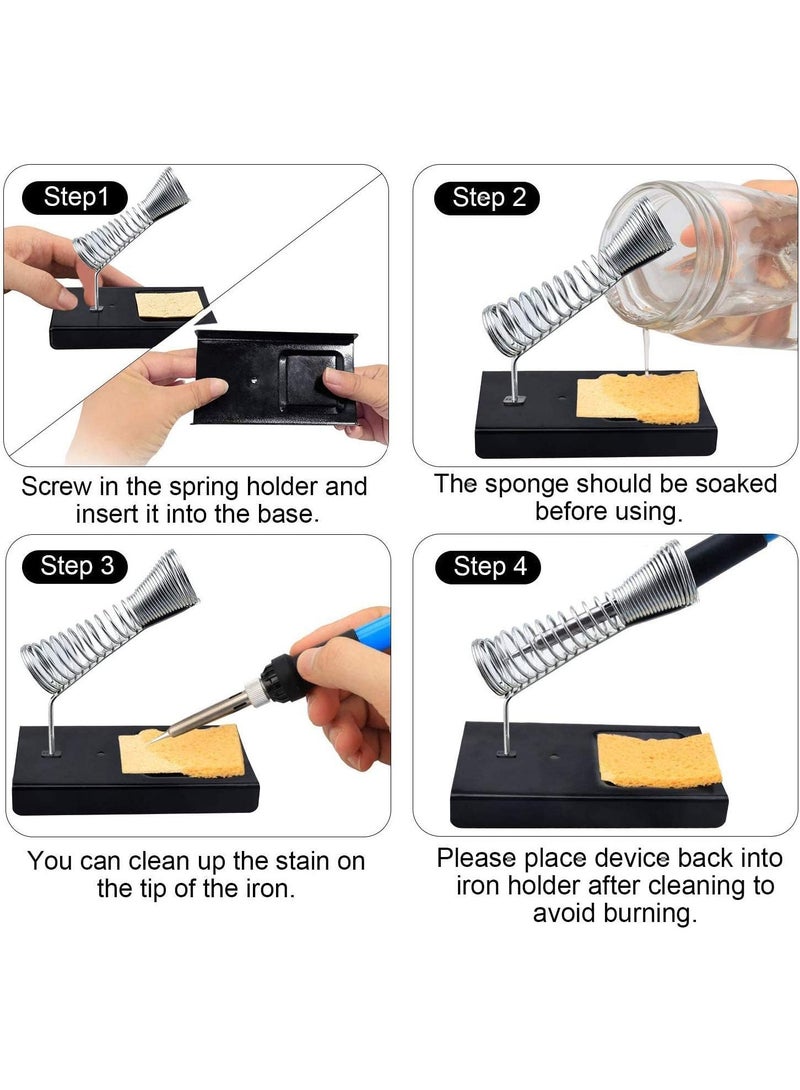 Step1

Screw in the spring holder and insert it into the base.

Step 2

The sponge should be soaked before using.

Step 3

You can clean up the stain on the tip of the iron.

Step 4

Please place device back into iron holder after cleaning to avoid burning.