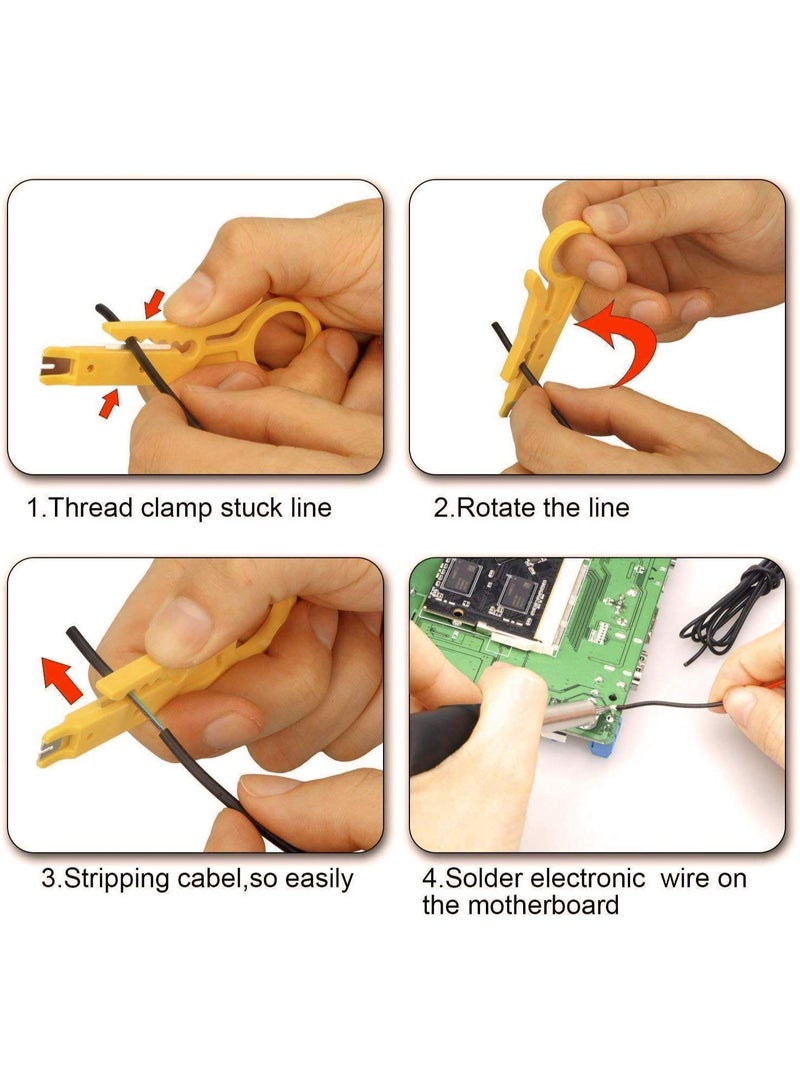 1.Thread clamp stuck line

2.Rotate the line

3.Stripping cabel,so easily

4.Solder electronic wire on the motherboard