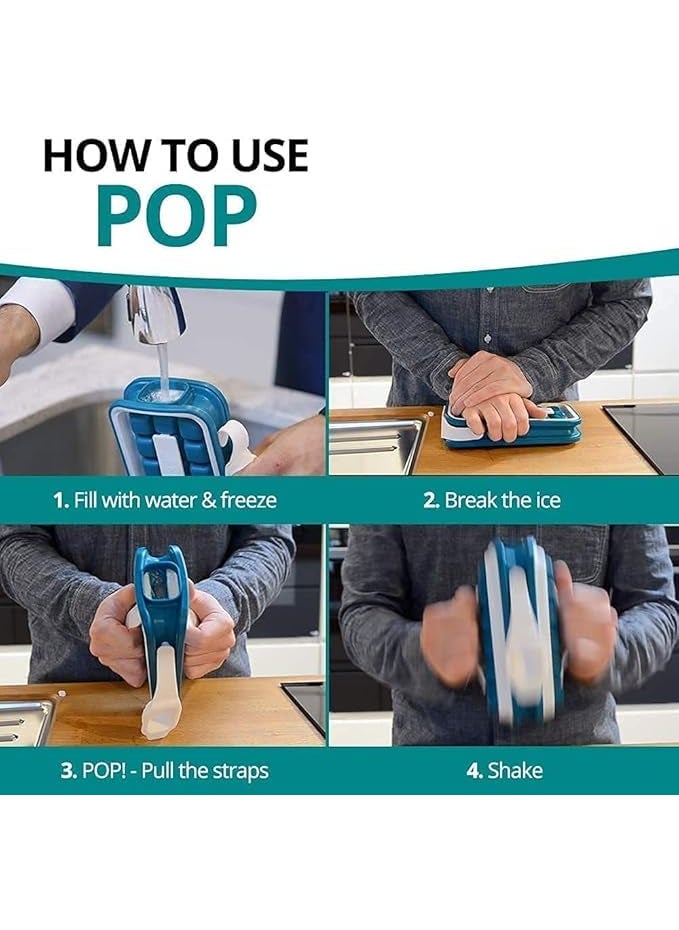 HOW TO USE
POP

1. Fill with water & freeze

2. Break the ice

3. POP! - Pull the straps

4. Shake