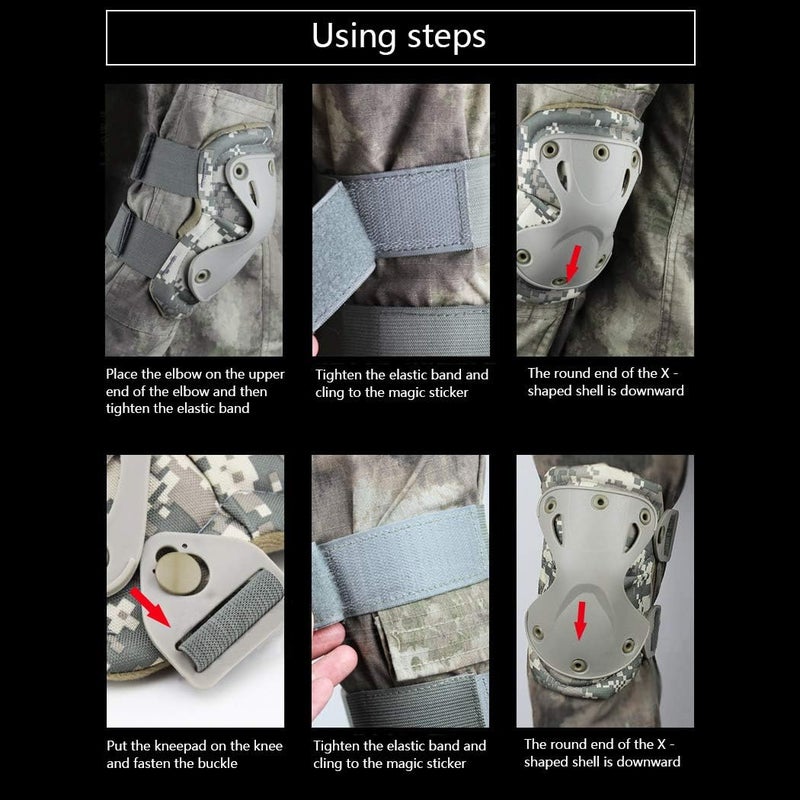 Using steps

Place the elbow on the upper end of the elbow and then tighten the elastic band

Tighten the elastic band and cling to the magic sticker

The round end of the X - shaped shell is downward

Put the kneepad on the knee and fasten the buckle

Tighten the elastic band and cling to the magic sticker

The round end of the X - shaped shell is downward