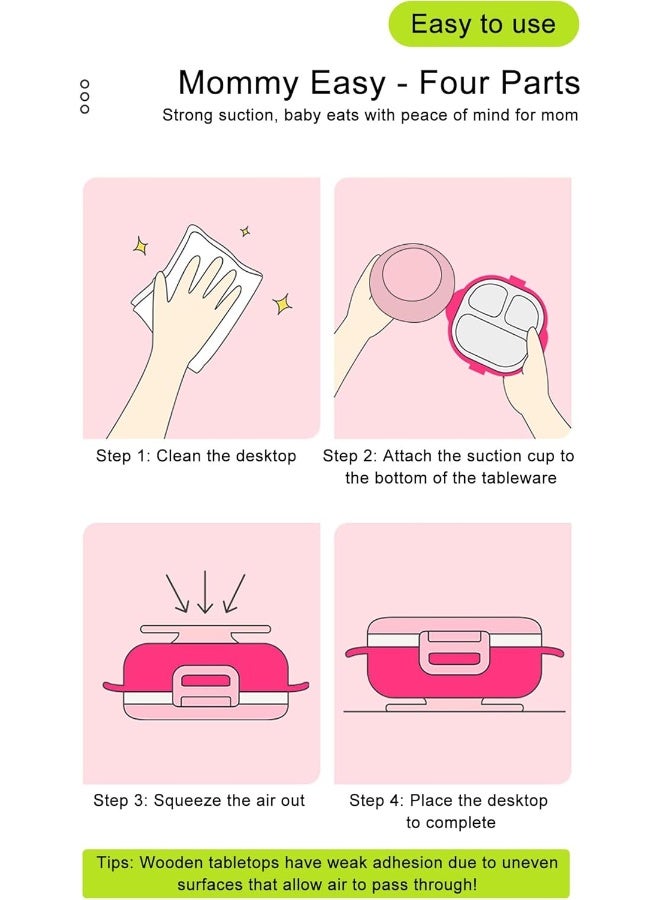 Easy to use

Mommy Easy - Four Parts

Strong suction, baby eats with peace of mind for mom

Step 1: Clean the desktop

Step 2: Attach the suction cup to the bottom of the tableware

Step 3: Squeeze the air out

Step 4: Place the desktop to complete

Tips: Wooden tabletops have weak adhesion due to uneven surfaces that allow air to pass through!