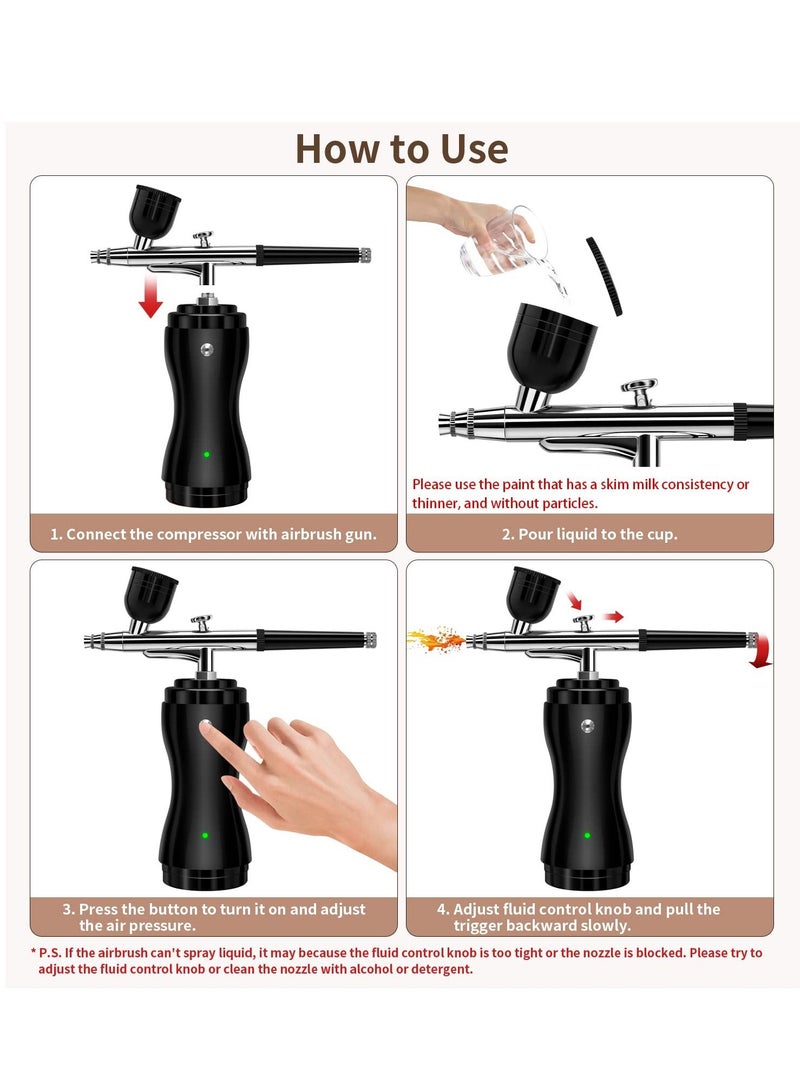 How to Use

1. Connect the compressor with airbrush gun.

Please use the paint that has a skim milk consistency or thinner, and without particles.

2. Pour liquid to the cup.

3. Press the button to turn it on and adjust the air pressure.

4. Adjust fluid control knob and pull the trigger backward slowly.

* P.S. If the airbrush can't spray liquid, it may because the fluid control knob is too tight or the nozzle is blocked. Please try to adjust the fluid control knob or clean the nozzle with alcohol or detergent.