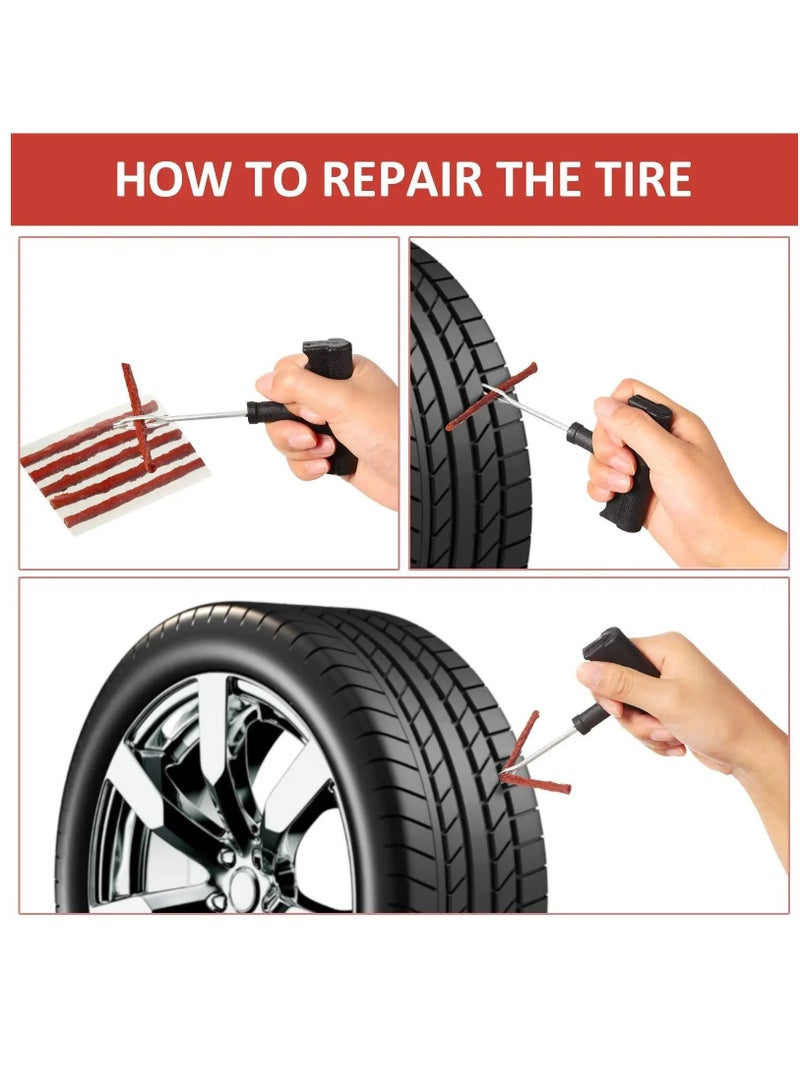 HOW TO REPAIR THE TIRE