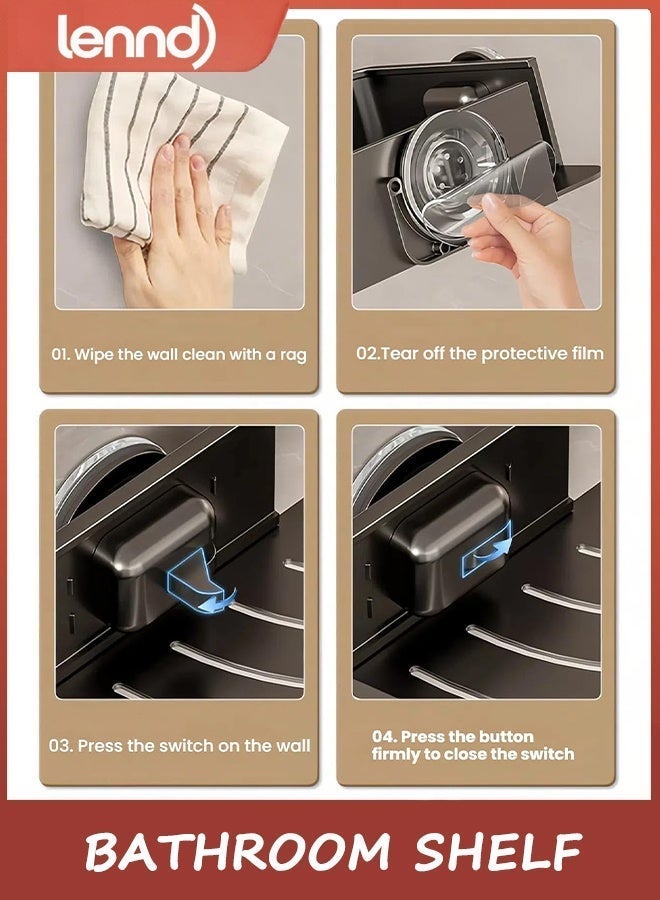 lennd

01. Wipe the wall clean with a rag

02.Tear off the protective film

03. Press the switch on the wall

04. Press the button firmly to close the switch

BATHROOM SHELF