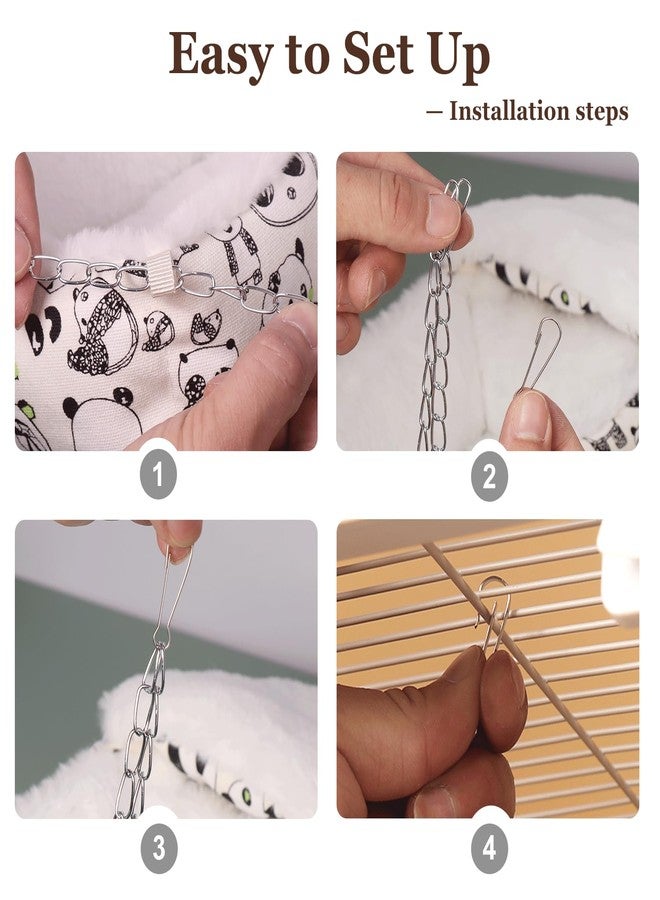 Easy to Set Up

– Installation steps

1

2

3

4