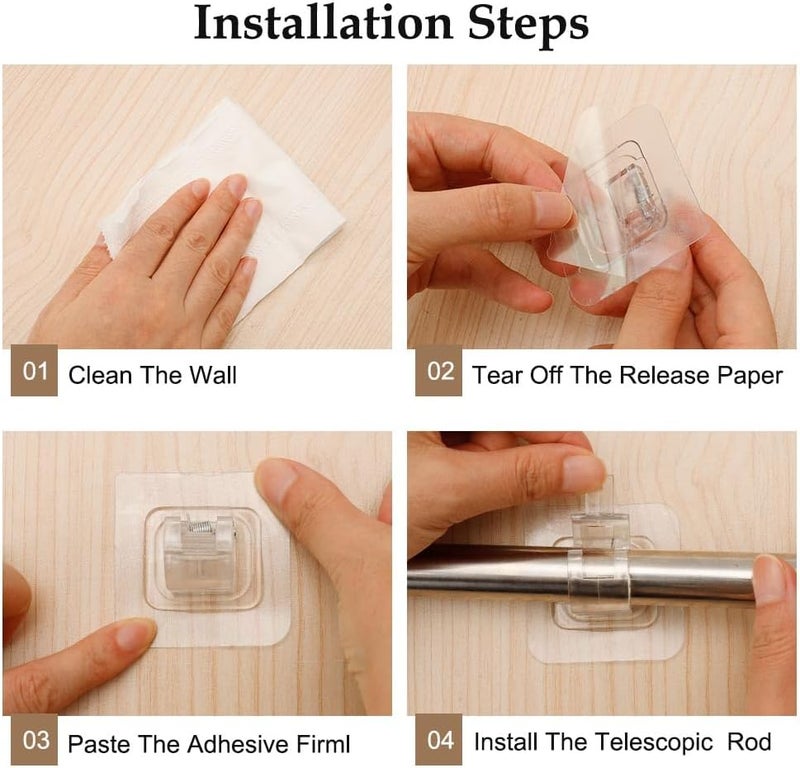 Installation Steps

01 Clean The Wall

02 Tear Off The Release Paper

03 Paste The Adhesive Firml

04 Install The Telescopic Rod