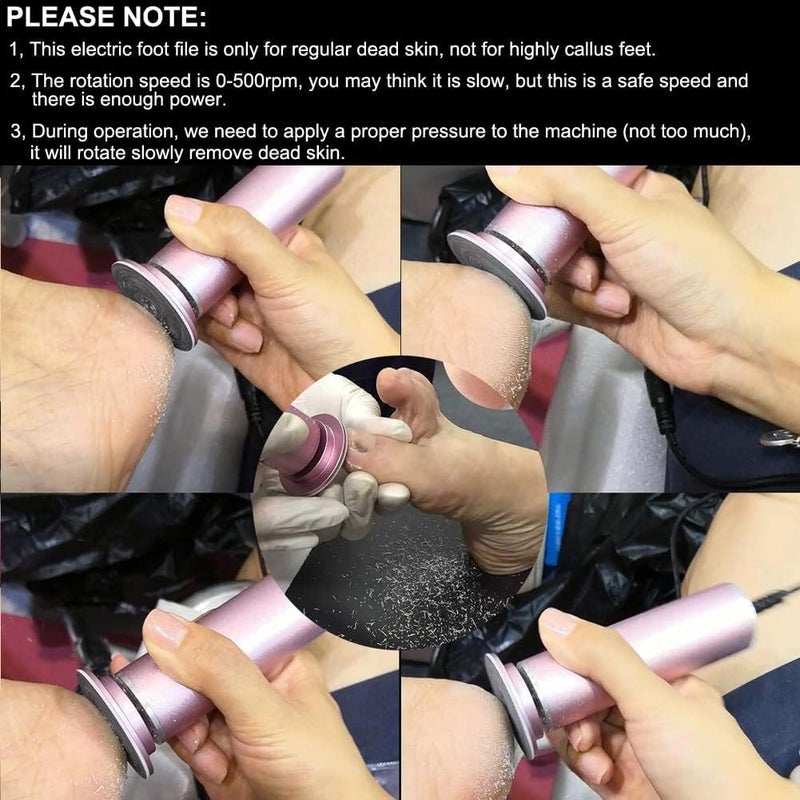 PLEASE NOTE:

1, This electric foot file is only for regular dead skin, not for highly callus feet.

2, The rotation speed is 0-500rpm, you may think it is slow, but this is a safe speed and there is enough power.

3, During operation, we need to apply a proper pressure to the machine (not too much), it will rotate slowly remove dead skin.