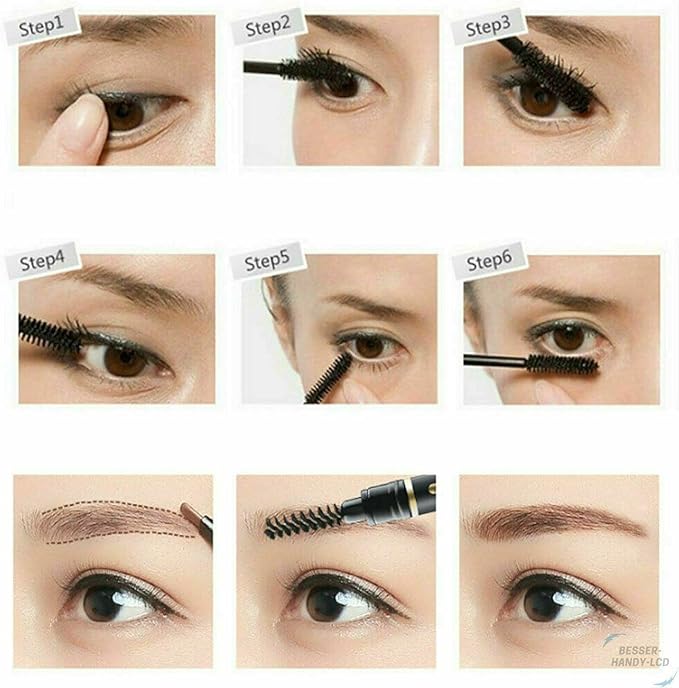 Step1

Step2

Step3

Step4

Step5

Step6

BESSER-HANDY-LCD