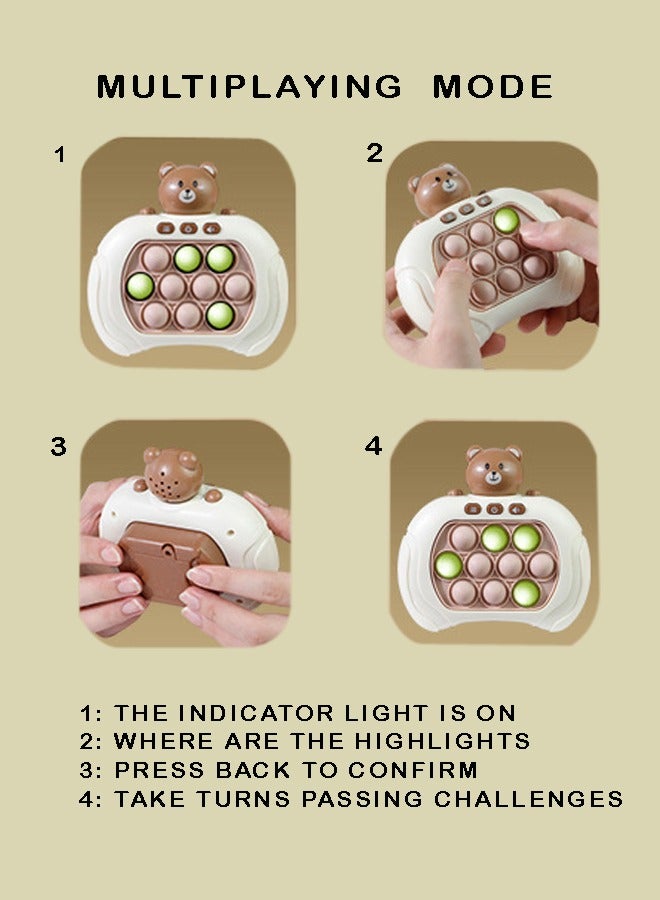 MULTIPLAYING MODE

1

2

3

4

1: THE INDICATOR LIGHT IS ON
2: WHERE ARE THE HIGHLIGHTS
3: PRESS BACK TO CONFIRM
4: TAKE TURNS PASSING CHALLENGES