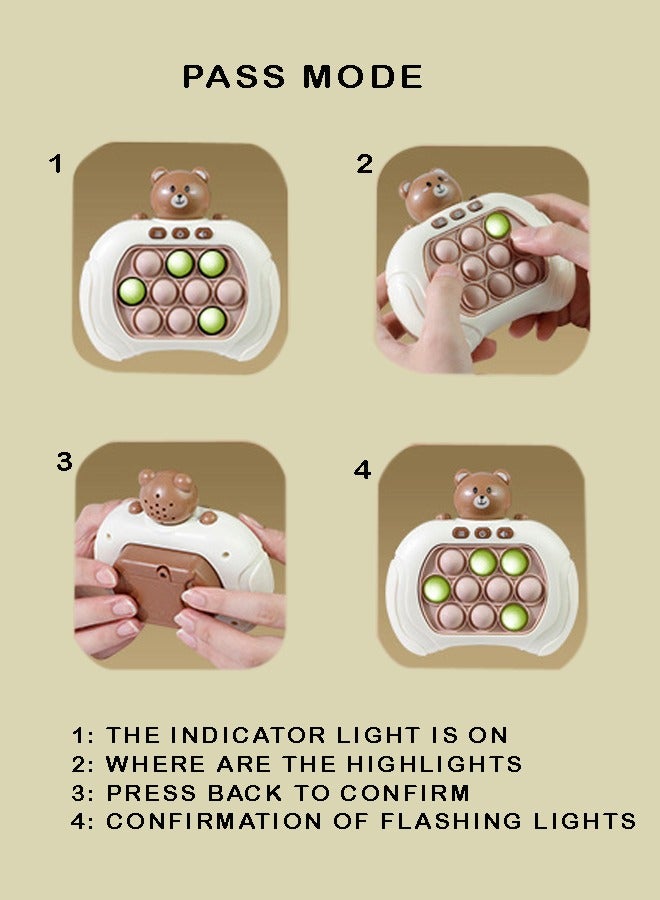 PASS MODE

1

2

3

4

1: THE INDICATOR LIGHT IS ON
2: WHERE ARE THE HIGHLIGHTS
3: PRESS BACK TO CONFIRM
4: CONFIRMATION OF FLASHING LIGHTS