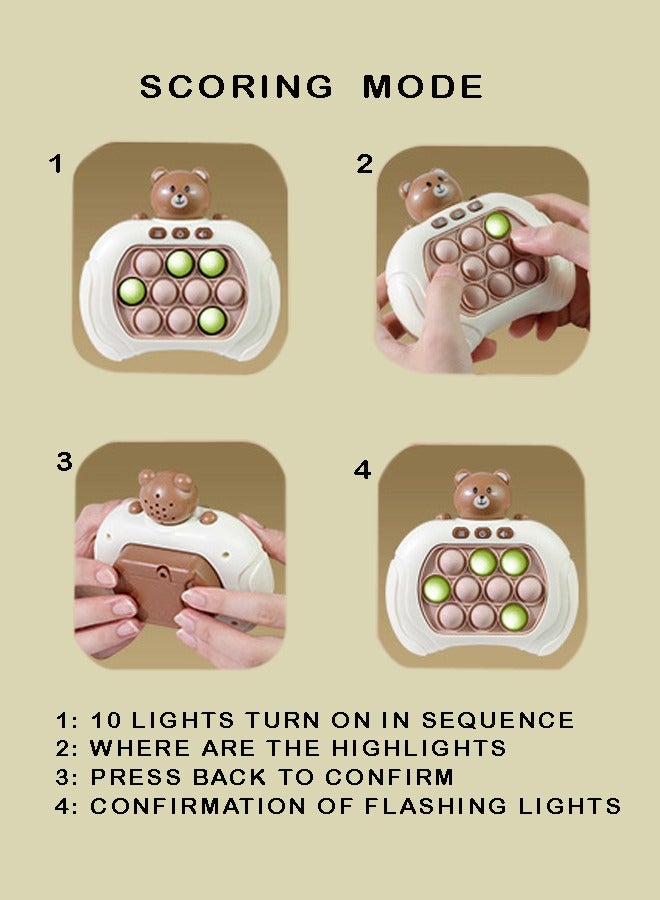 SCORING MODE

1

2

3

4

1: 10 LIGHTS TURN ON IN SEQUENCE
2: WHERE ARE THE HIGHLIGHTS
3: PRESS BACK TO CONFIRM
4: CONFIRMATION OF FLASHING LIGHTS