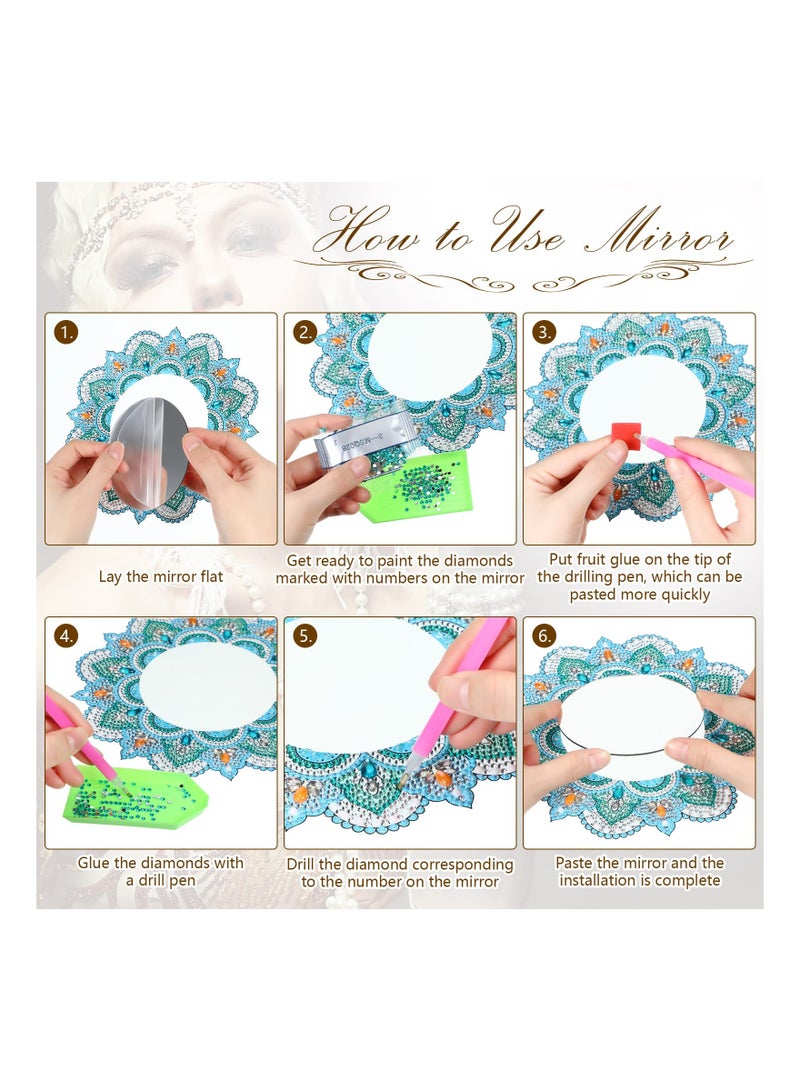 How to Use Mirror

1.

Lay the mirror flat

2.

Get ready to paint the diamonds marked with numbers on the mirror

3.

Put fruit glue on the tip of the drilling pen, which can be pasted more quickly

4.

Glue the diamonds with a drill pen

5.

Drill the diamond corresponding to the number on the mirror

6.

Paste the mirror and the installation is complete