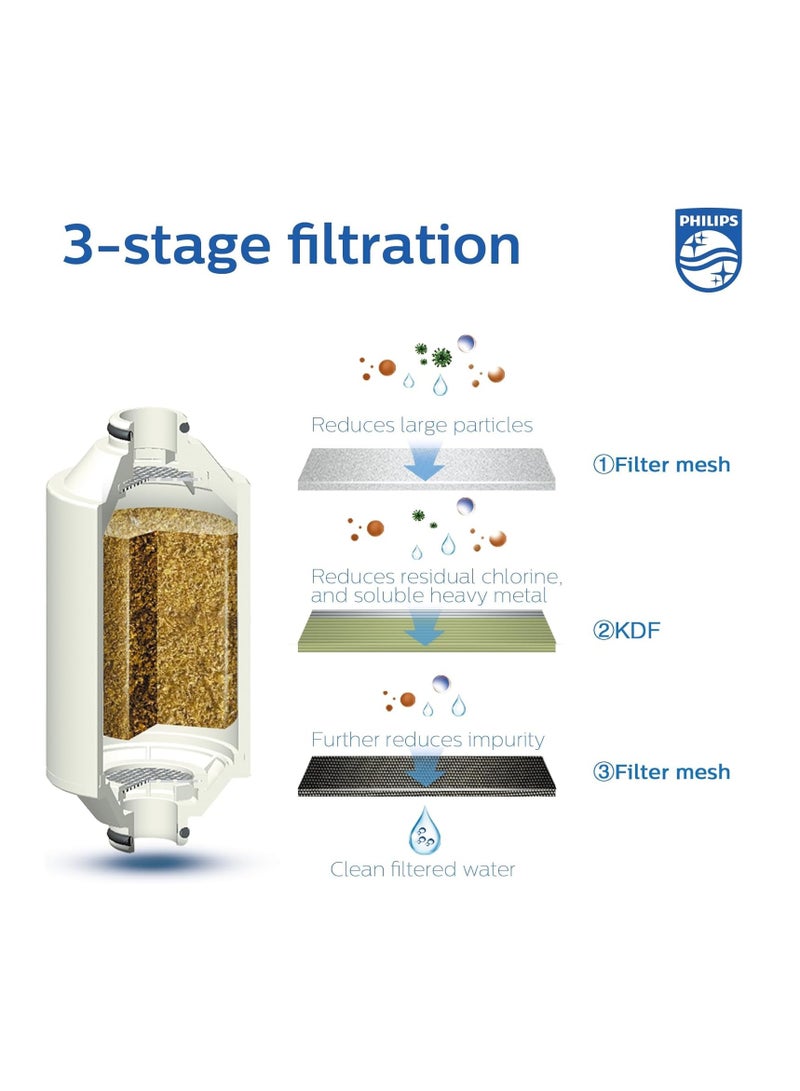 3-stage filtration

PHILIPS

Reduces large particles

①Filter mesh

Reduces residual chlorine, and soluble heavy metal

②KDF

Further reduces impurity

③Filter mesh

Clean filtered water