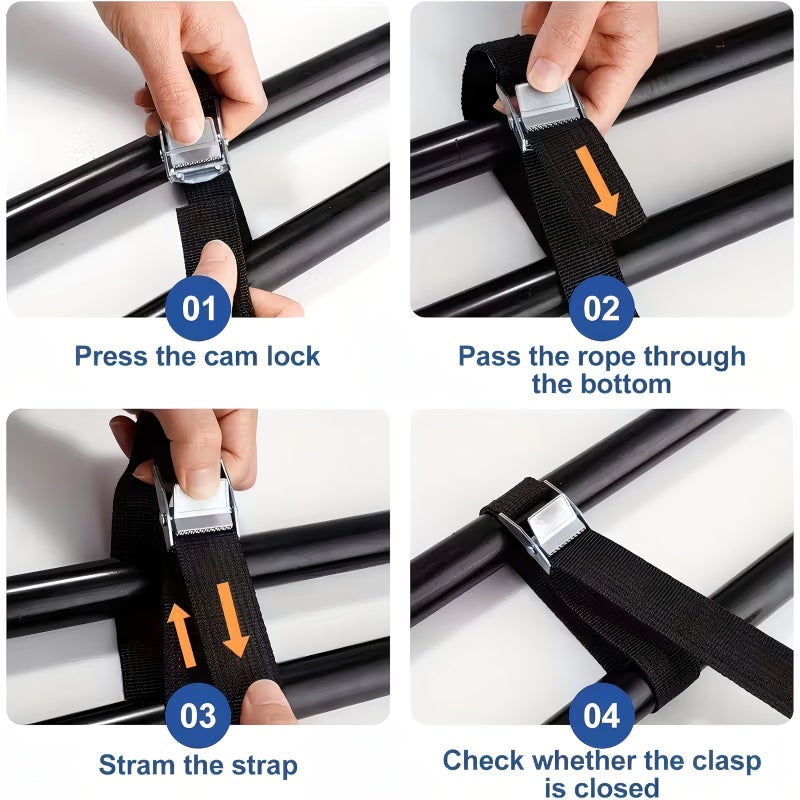 01

Press the cam lock

02

Pass the rope through the bottom

03

Stram the strap

04

Check whether the clasp is closed