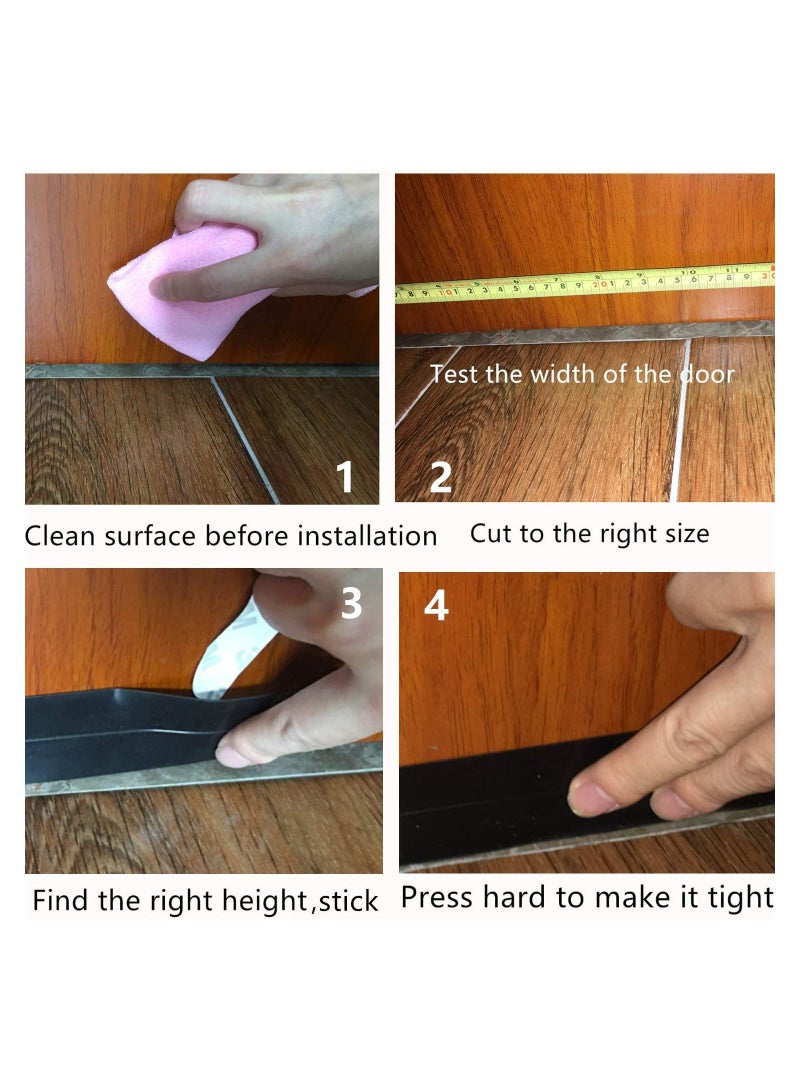 1

Clean surface before installation

Test the width of the door

2

Cut to the right size

3

Find the right height,stick

4

Press hard to make it tight