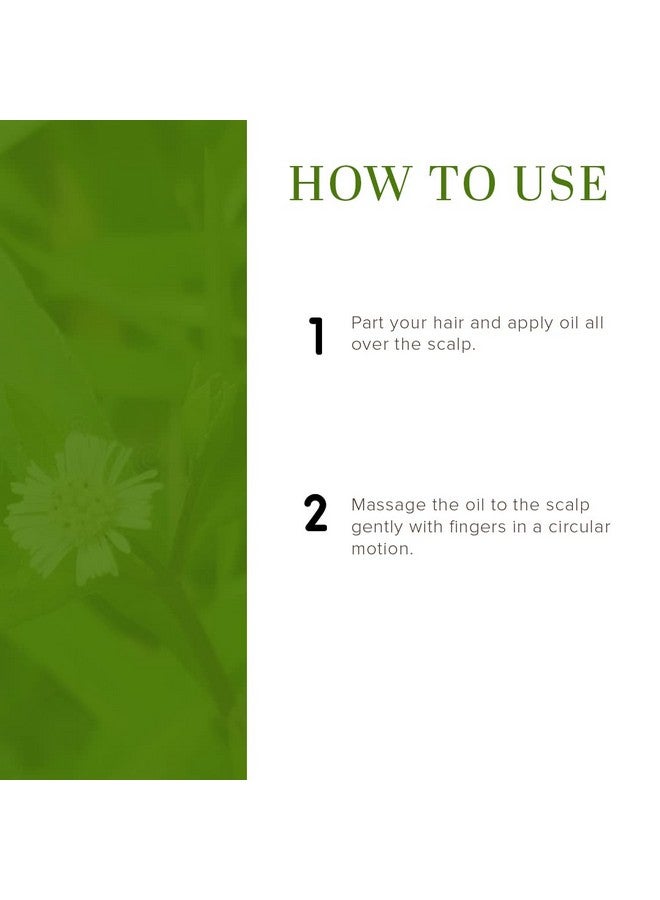 HOW TO USE

1 Part your hair and apply oil all over the scalp.

2 Massage the oil to the scalp gently with fingers in a circular motion.