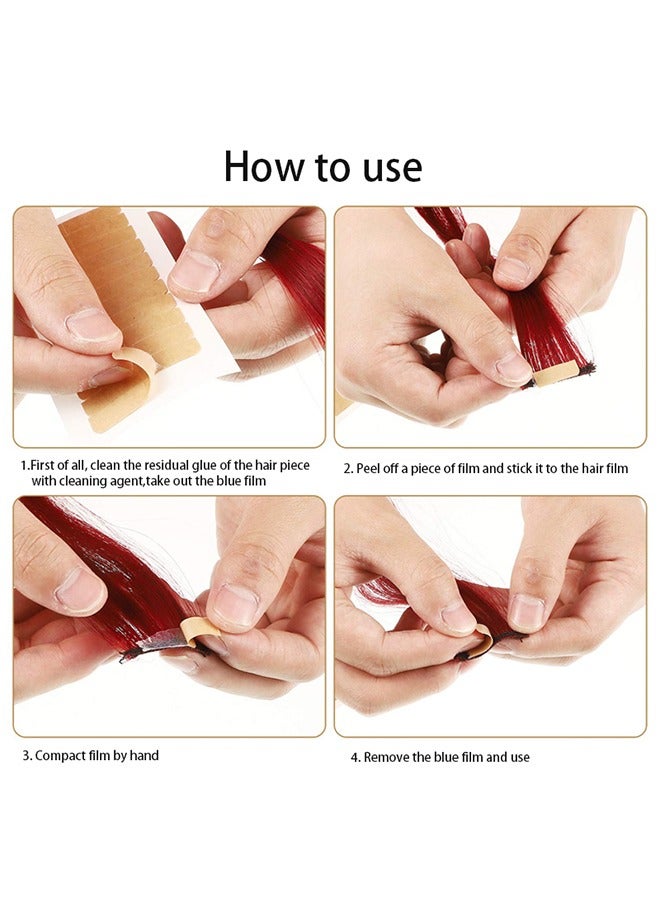 How to use

1.First of all, clean the residual glue of the hair piece with cleaning agent,take out the blue film

2. Peel off a piece of film and stick it to the hair film

3. Compact film by hand

4. Remove the blue film and use