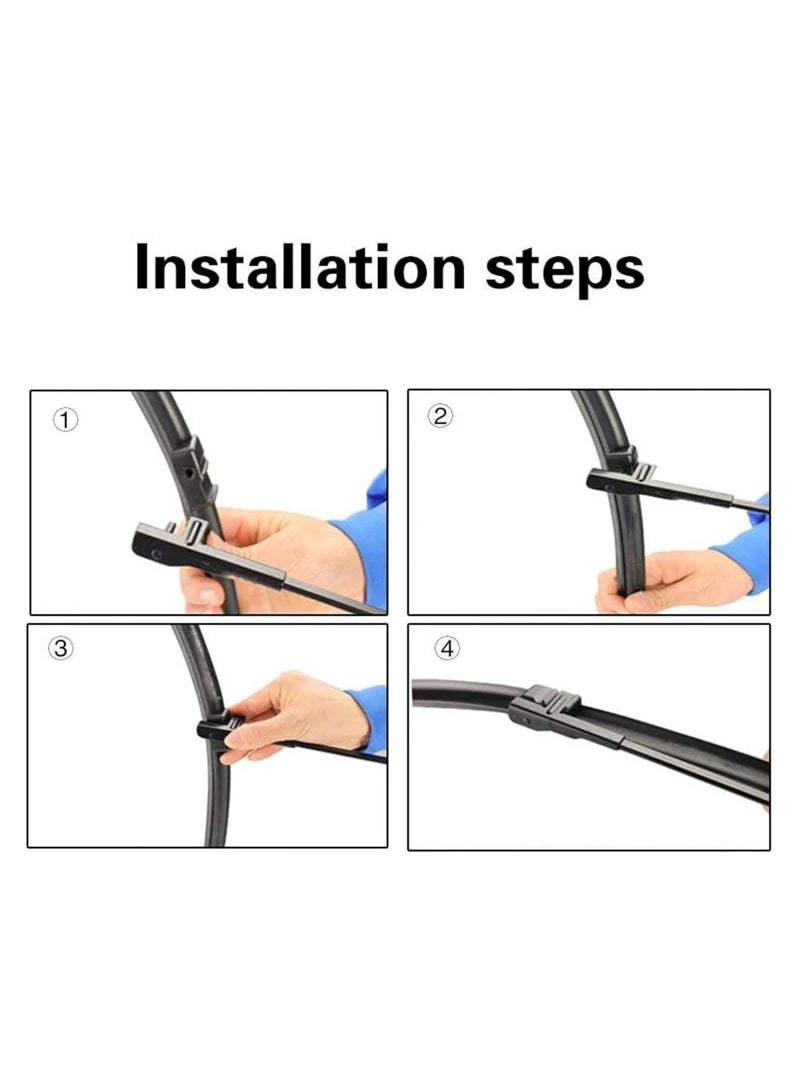 Installation steps

①

②

③

④