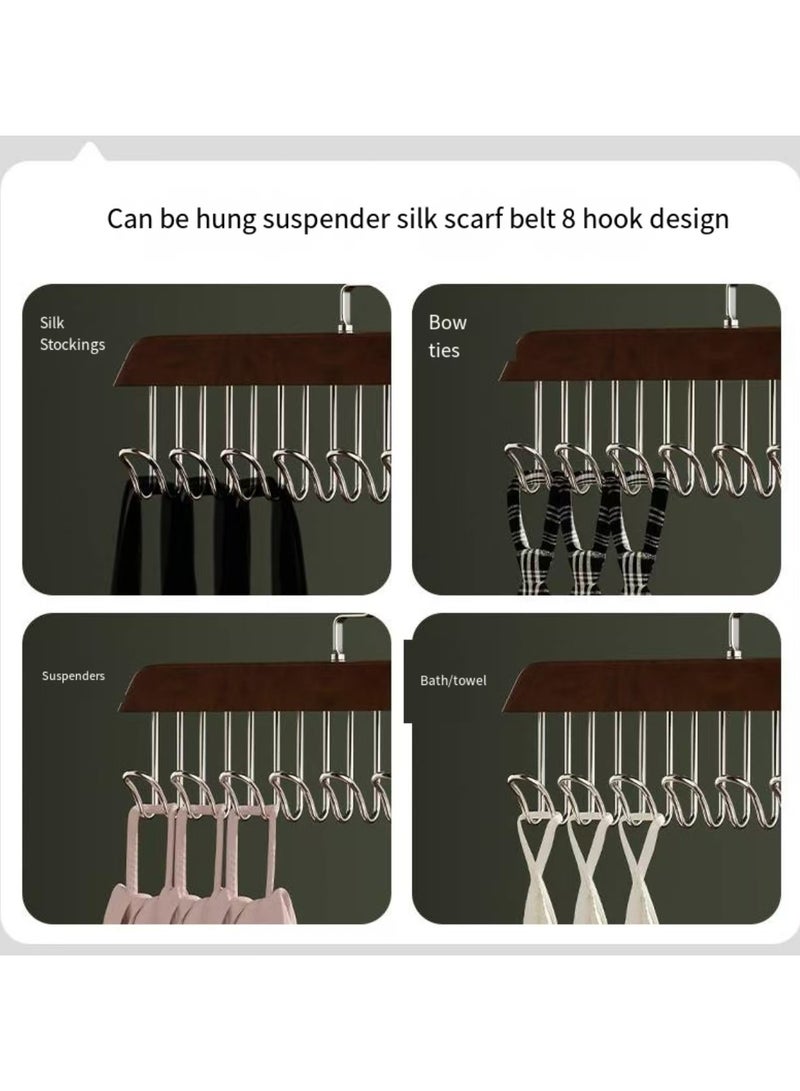 Can be hung suspender silk scarf belt 8 hook design

Silk Stockings

Bow ties

Suspenders

Bath/towel