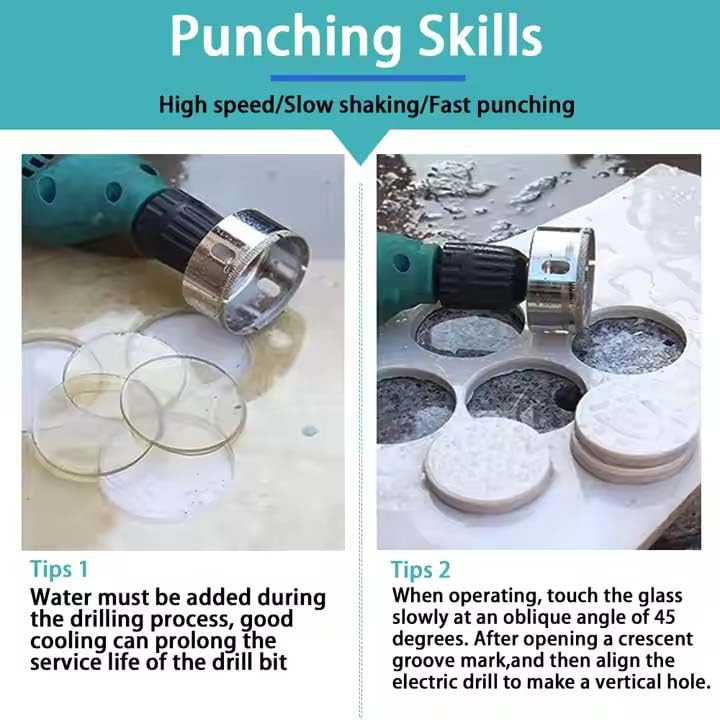 Punching Skills

High speed/Slow shaking/Fast punching

Tips 1

Water must be added during the drilling process, good cooling can prolong the service life of the drill bit

Tips 2

When operating, touch the glass slowly at an oblique angle of 45 degrees. After opening a crescent groove mark,and then align the electric drill to make a vertical hole.