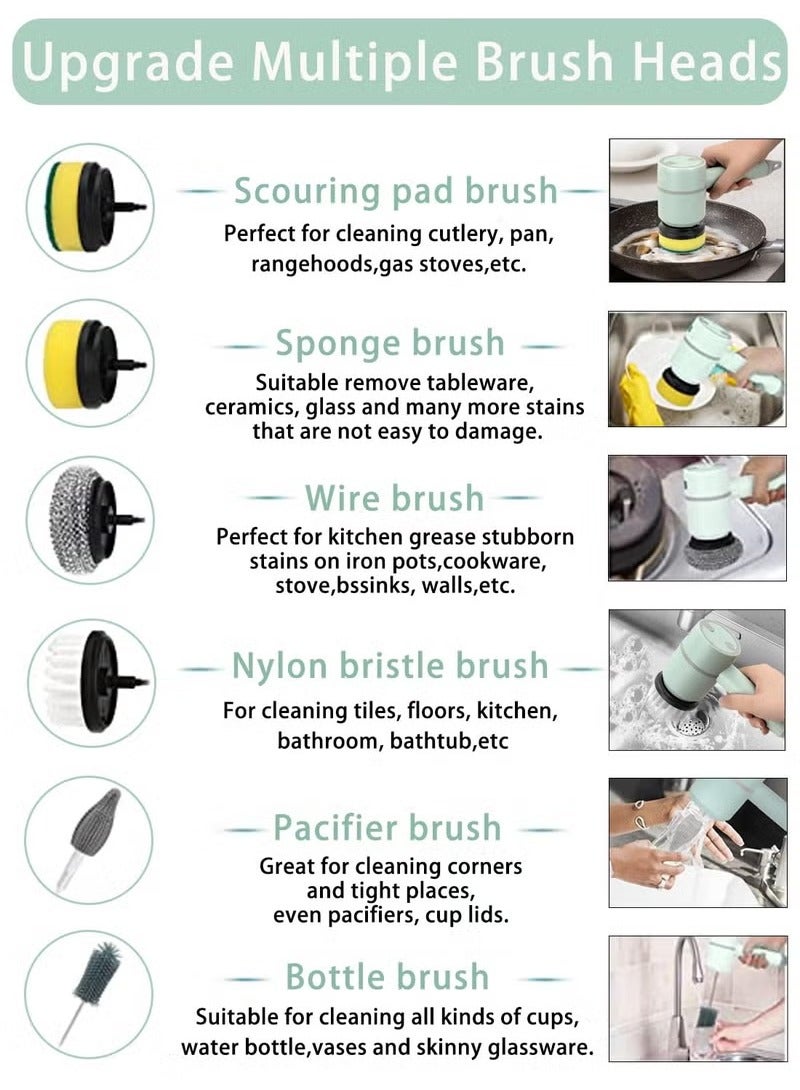 Upgrade Multiple Brush Heads

Scouring pad brush

Perfect for cleaning cutlery, pan, rangehoods,gas stoves,etc.

Sponge brush

Suitable remove tableware, ceramics, glass and many more stains that are not easy to damage.

Wire brush

Perfect for kitchen grease stubborn stains on iron pots,cookware, stove,bssinks, walls,etc.

Nylon bristle brush

For cleaning tiles, floors, kitchen, bathroom, bathtub,etc

Pacifier brush

Great for cleaning corners and tight places, even pacifiers, cup lids.

Bottle brush

Suitable for cleaning all kinds of cups, water bottle,vases and skinny glassware.