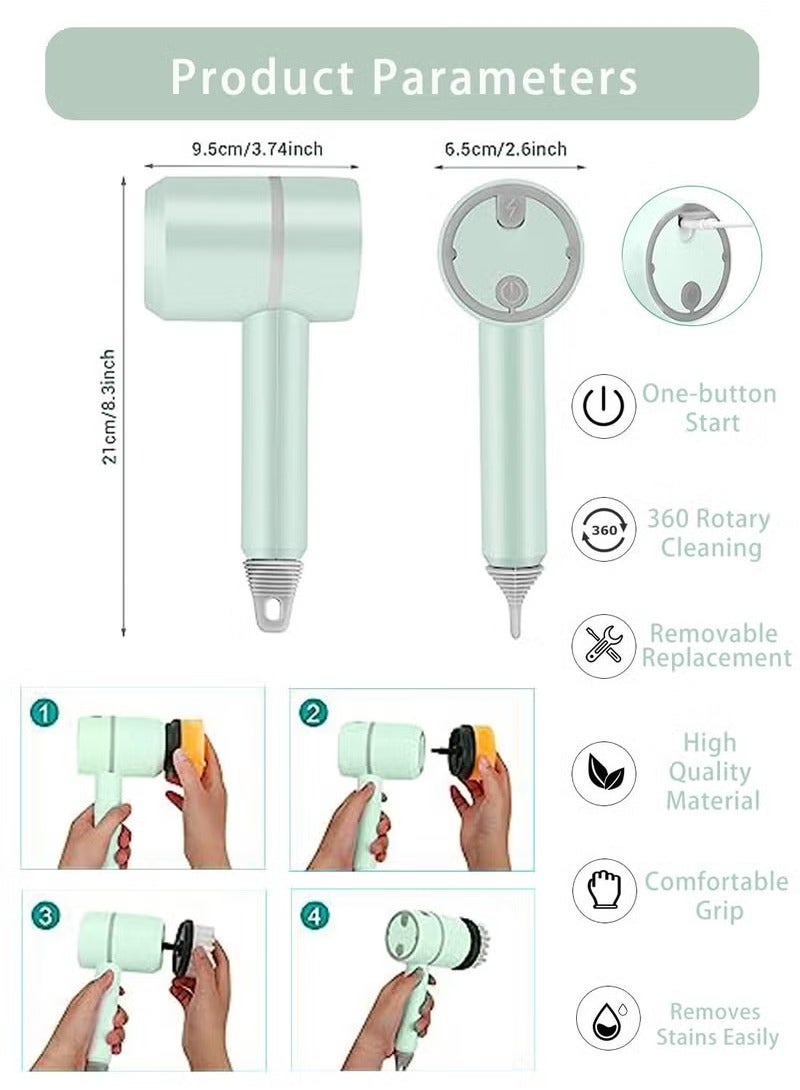 Product Parameters

9.5cm/3.74inch

6.5cm/2.6inch

21cm/8.3inch

One-button Start

360

360 Rotary Cleaning

Removable Replacement

High Quality Material

Comfortable Grip

Removes Stains Easily

1

2

3

4