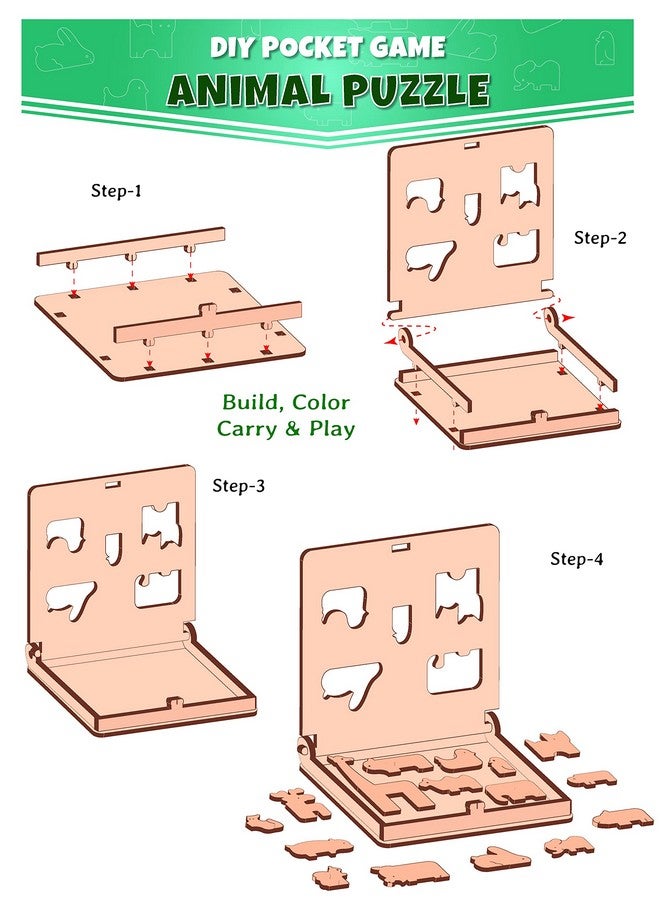 DIY POCKET GAME
ANIMAL PUZZLE

Step-1

Step-2

Build, Color
Carry & Play

Step-3

Step-4