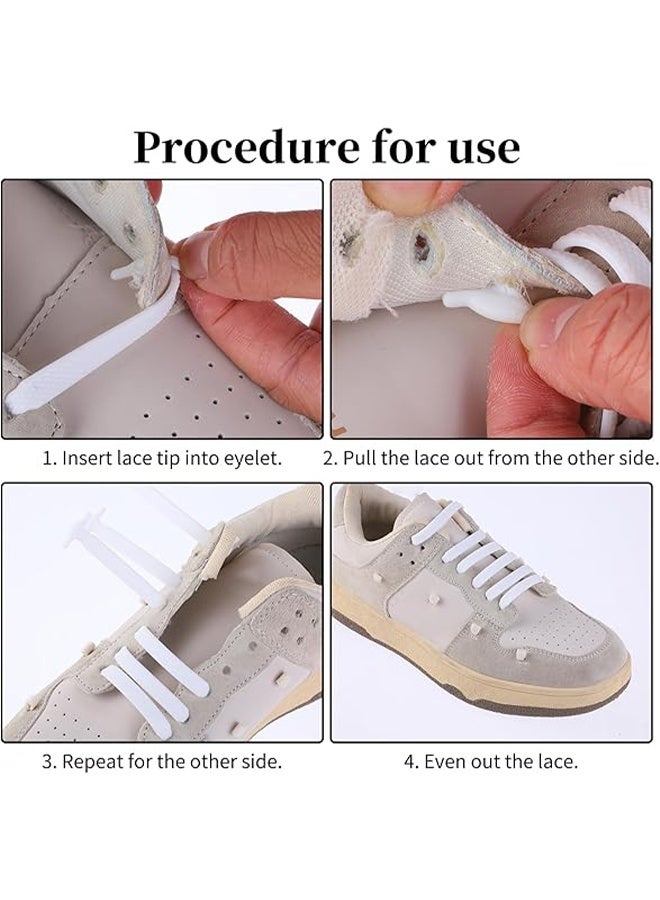 Procedure for use

1. Insert lace tip into eyelet.

2. Pull the lace out from the other side.

3. Repeat for the other side.

4. Even out the lace.