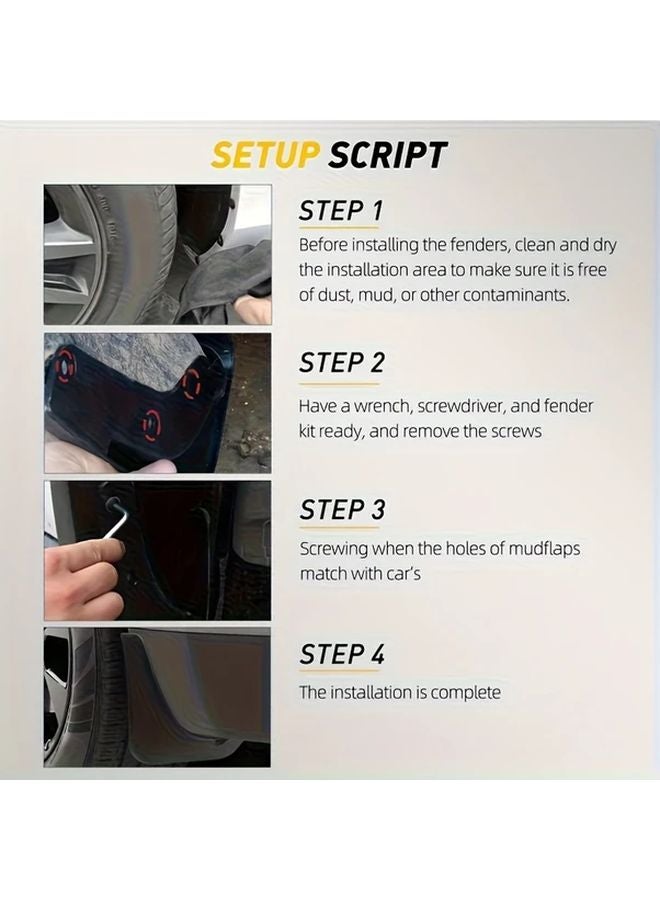 SETUP SCRIPT

STEP 1

Before installing the fenders, clean and dry the installation area to make sure it is free of dust, mud, or other contaminants.

STEP 2

Have a wrench, screwdriver, and fender kit ready, and remove the screws

STEP 3

Screwing when the holes of mudflaps match with car's

STEP 4

The installation is complete