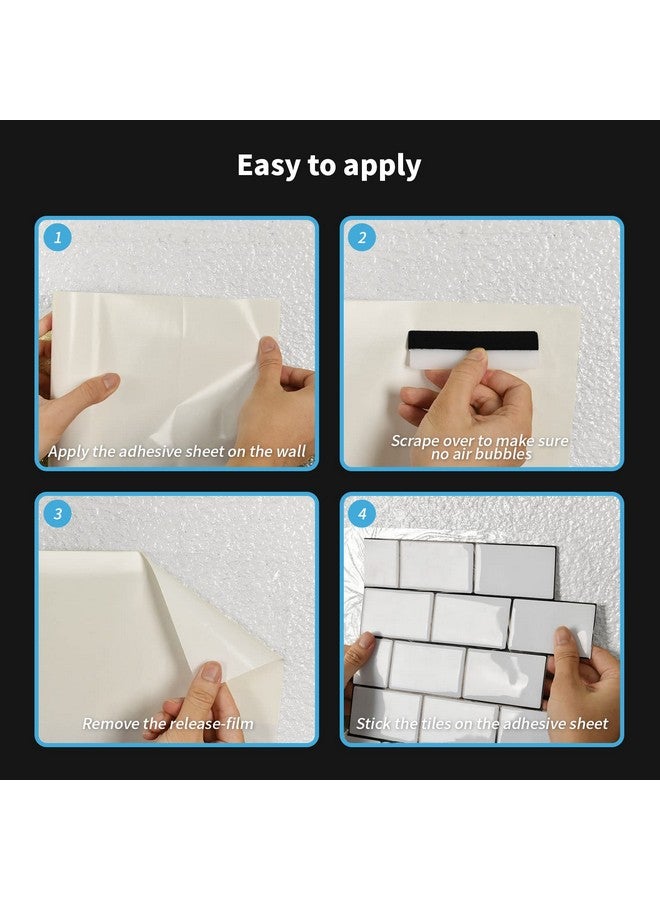 Easy to apply

1

Apply the adhesive sheet on the wall

2

Scrape over to make sure no air bubbles

3

Remove the release-film

4

Stick the tiles on the adhesive sheet