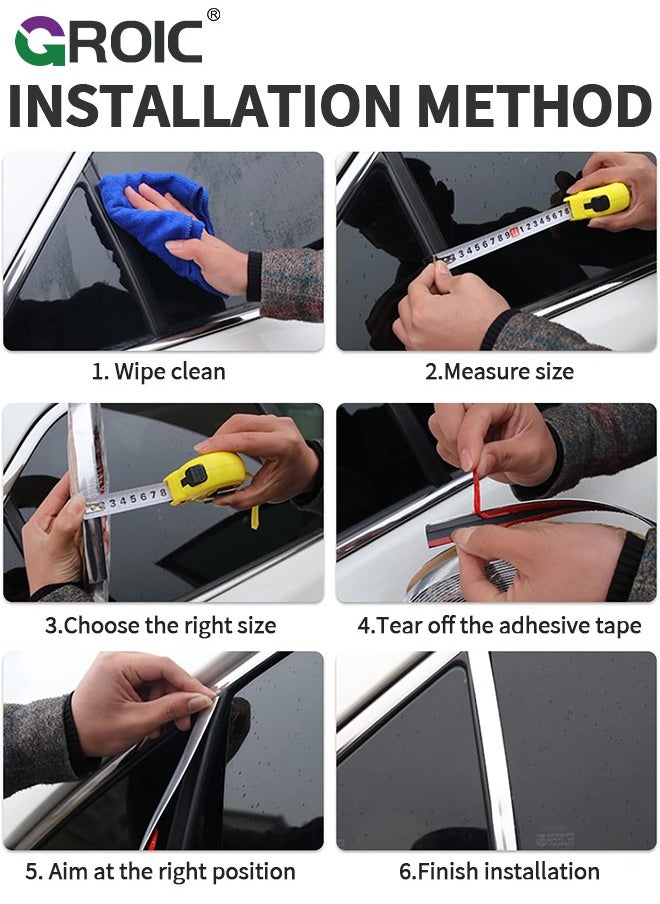 GROIC®

INSTALLATION METHOD

1. Wipe clean

2.Measure size

3.Choose the right size

4.Tear off the adhesive tape

5. Aim at the right position

6.Finish installation