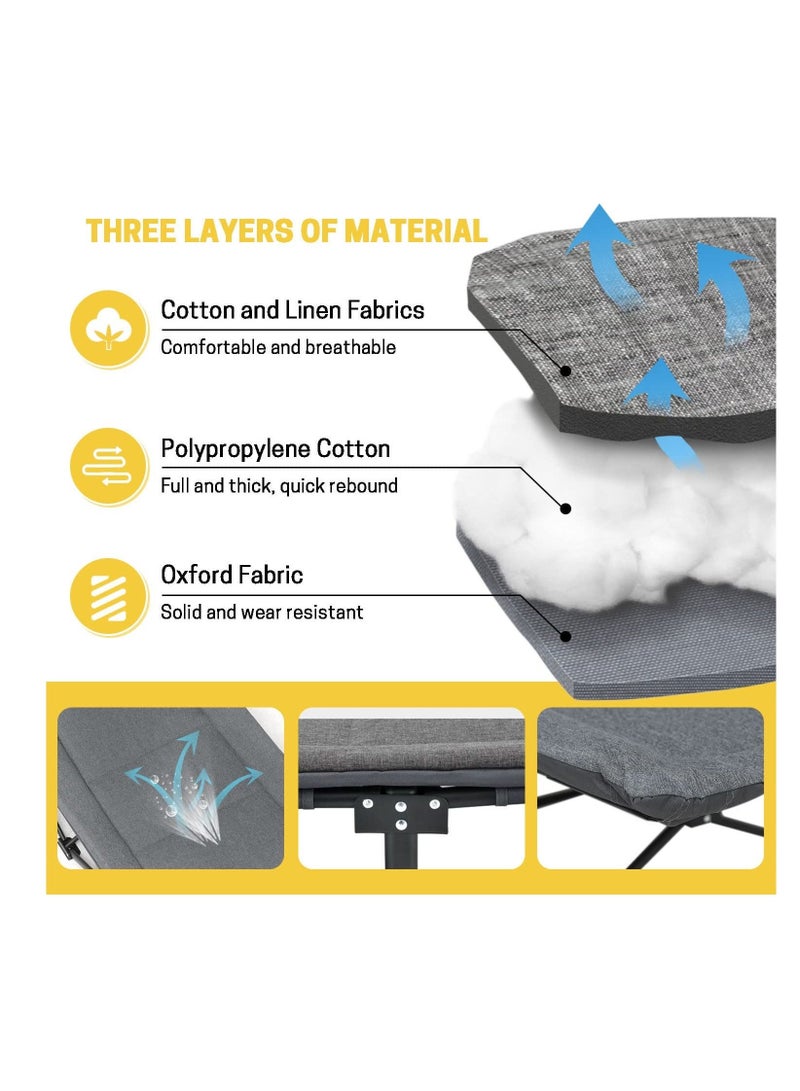 THREE LAYERS OF MATERIAL

Cotton and Linen Fabrics
Comfortable and breathable

Polypropylene Cotton
Full and thick, quick rebound

Oxford Fabric
Solid and wear resistant