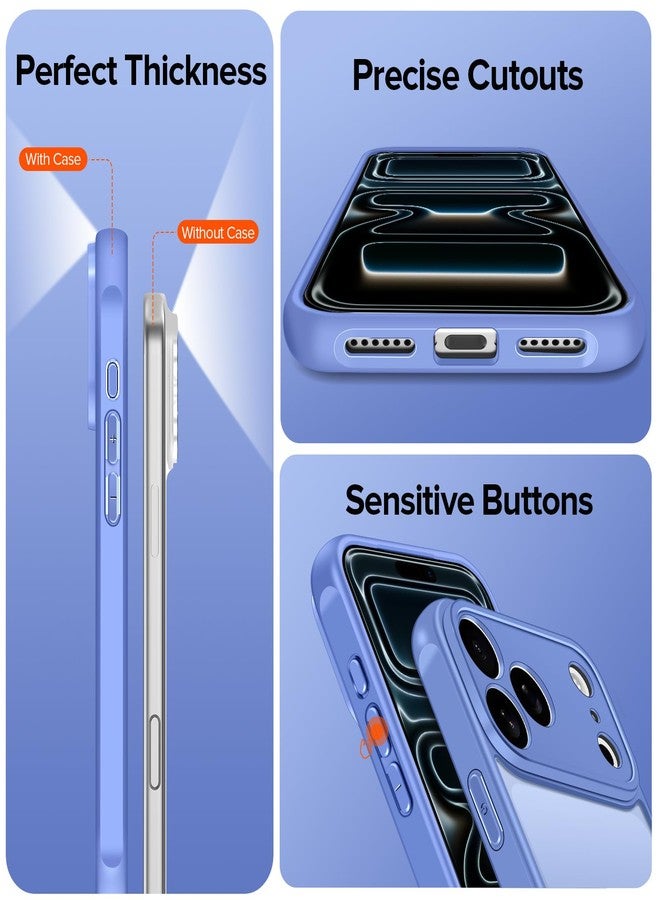 Perfect Thickness

With Case

Without Case

Precise Cutouts

Sensitive Buttons